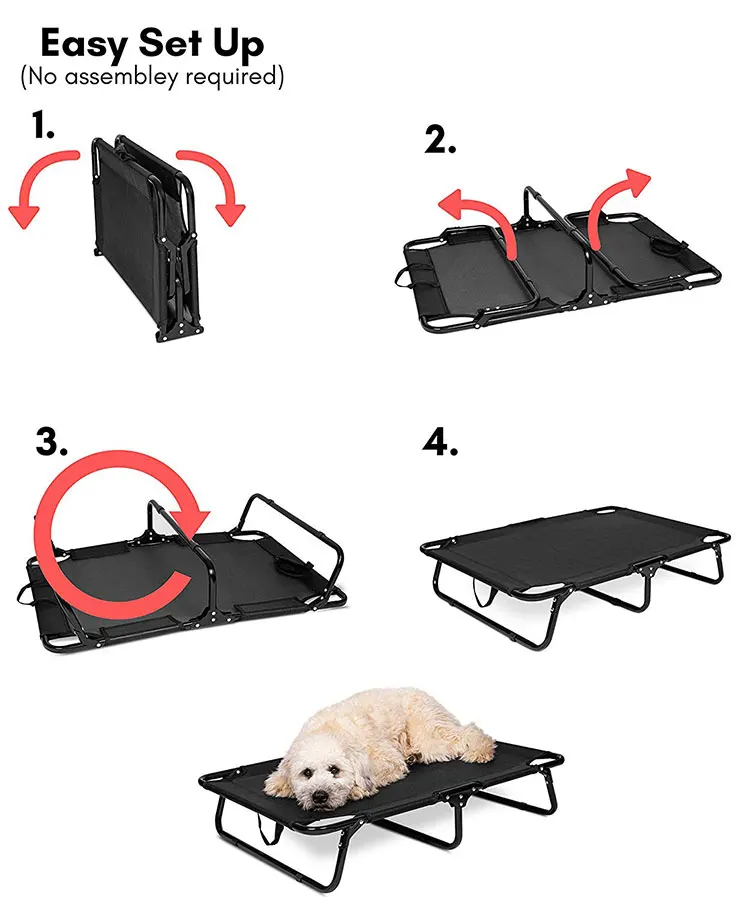 Easy Set Up
(No assembley required)

1.

2.

3.

4.