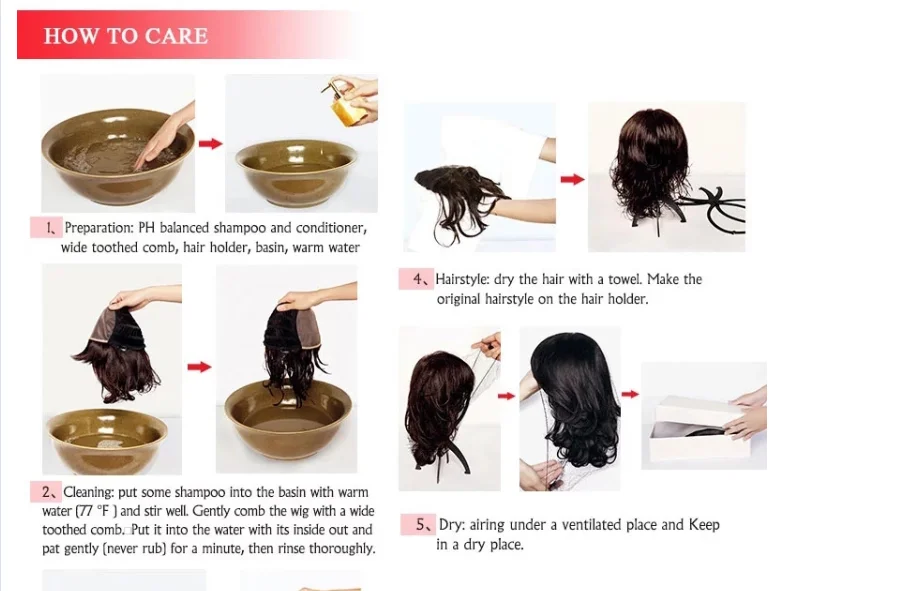 HOW TO CARE

1、Preparation: PH balanced shampoo and conditioner, wide toothed comb, hair holder, basin, warm water

2、Cleaning: put some shampoo into the basin with warm water (77 °F ) and stir well. Gently comb the wig with a wide toothed comb. Put it into the water with its inside out and pat gently (never rub) for a minute, then rinse thoroughly.

4、Hairstyle: dry the hair with a towel. Make the original hairstyle on the hair holder.

5、Dry: airing under a ventilated place and Keep in a dry place.