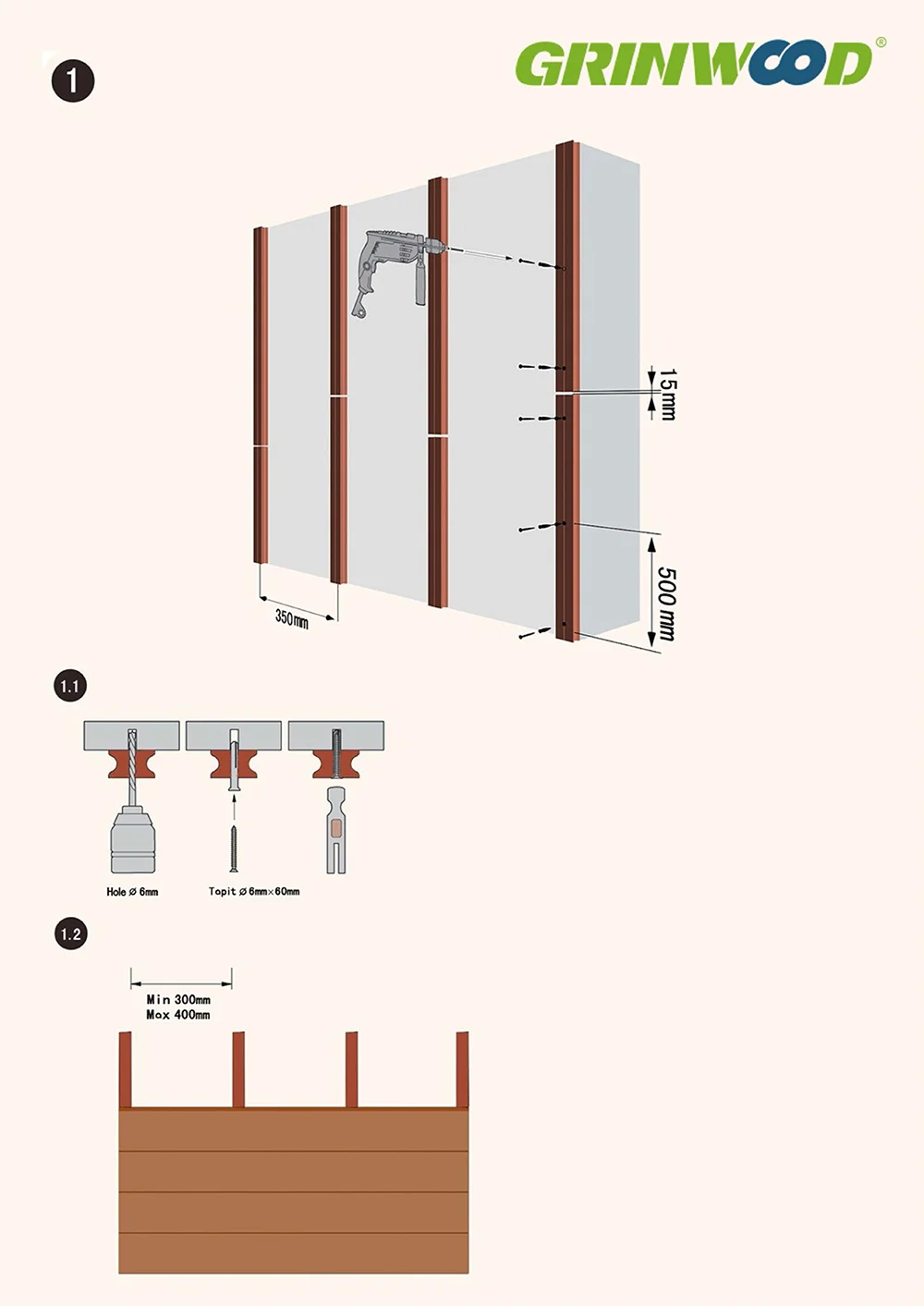 1

GRINWOOD®

15mm

500 mm

350mm

1.1

Hole Ø 6mm

Topit Ø 6mm×60mm

1.2

Min 300mm
Max 400mm