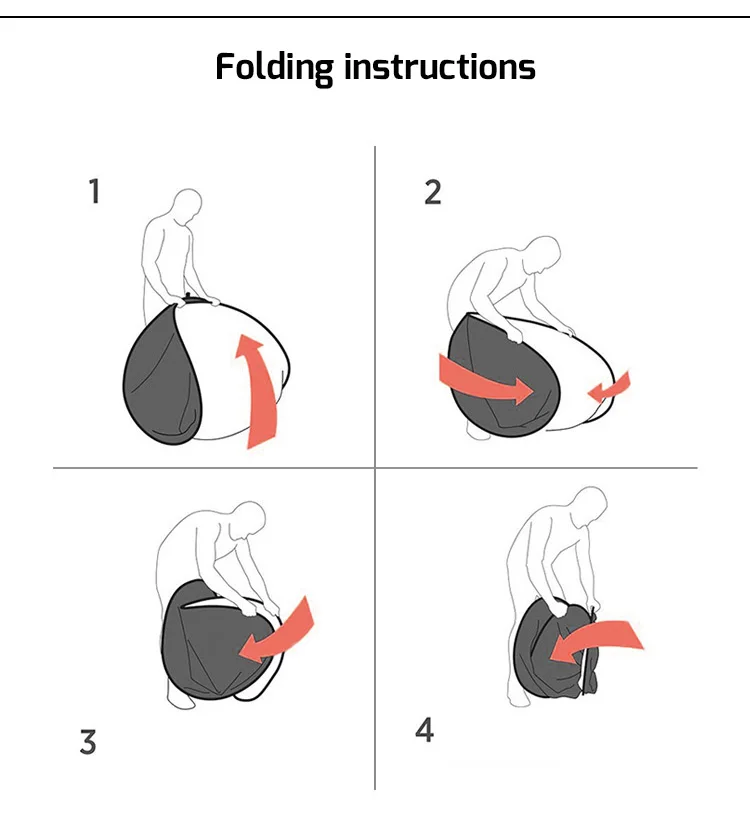 Folding instructions

1

2

3

4