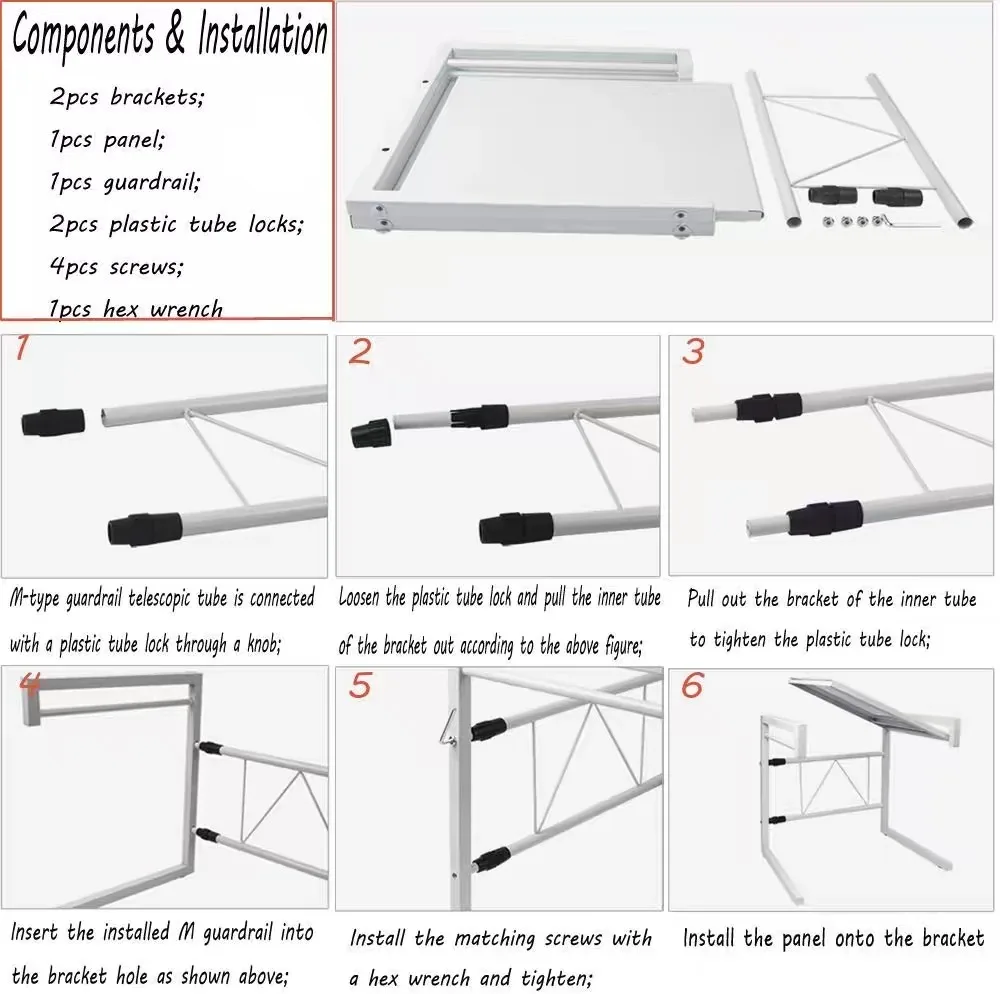 Components & Installation

2pcs brackets;

1pcs panel;

1pcs guardrail;

2pcs plastic tube locks;

4pcs screws;

1pcs hex wrench

1

M-type guardrail telescopic tube is connected with a plastic tube lock through a knob;

2

Loosen the plastic tube lock and pull the inner tube of the bracket out according to the above figure;

3

Pull out the bracket of the inner tube to tighten the plastic tube lock;

4

Insert the installed M guardrail into the bracket hole as shown above;

5

Install the matching screws with a hex wrench and tighten;

6

Install the panel onto the bracket