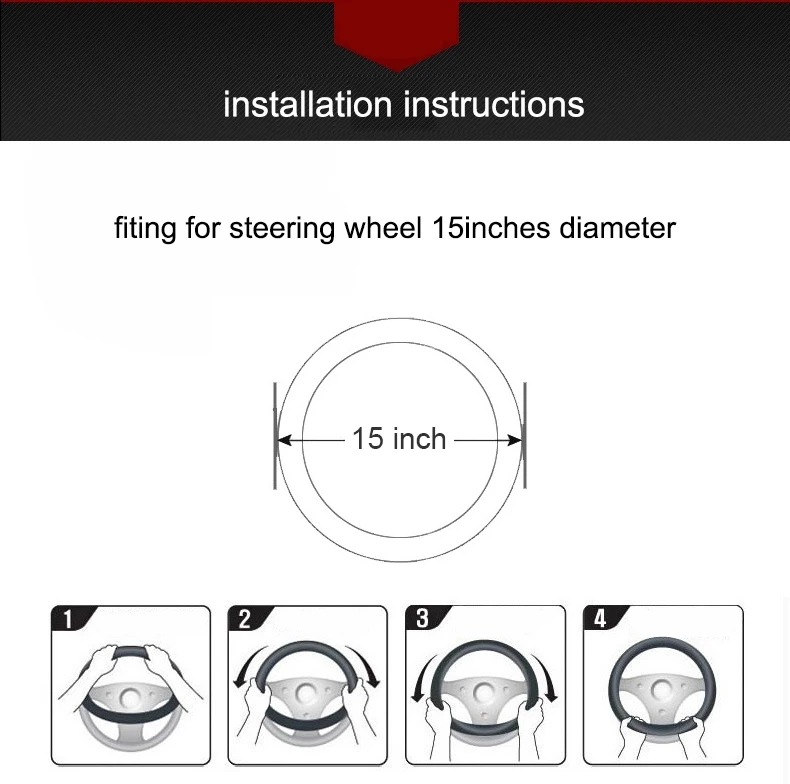 installation instructions

fiting for steering wheel 15inches diameter

15 inch

1

2

3

4