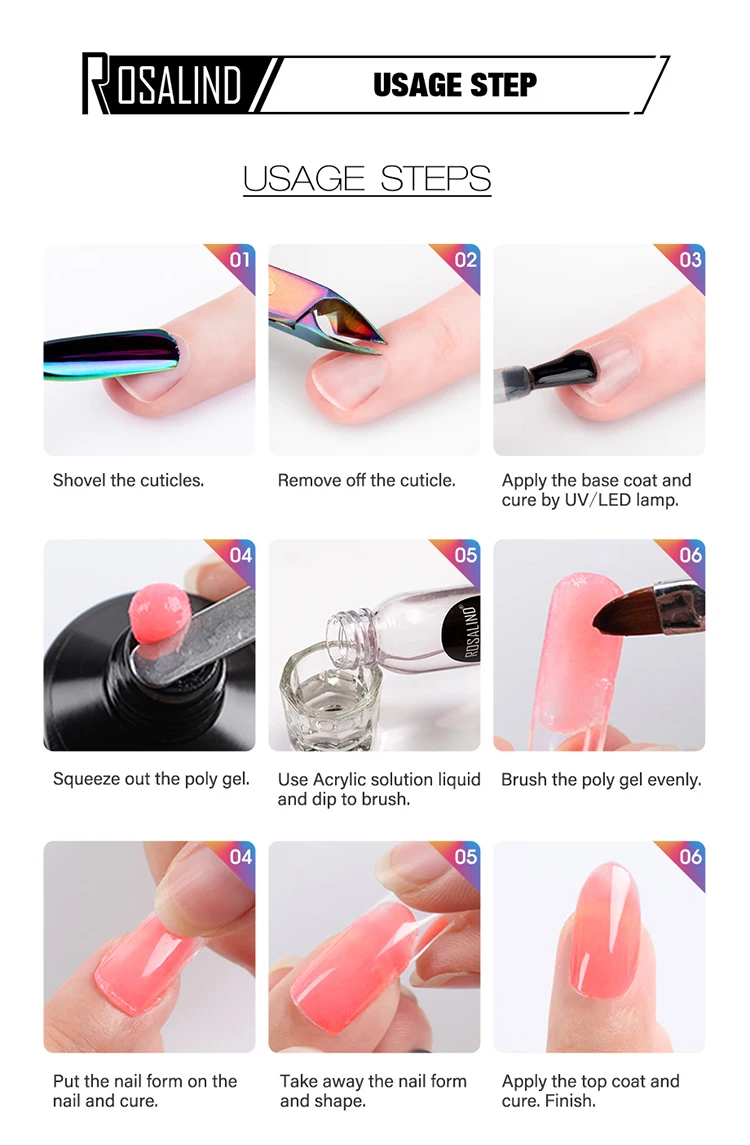 ROSALIND USAGE STEP

USAGE STEPS

01
Shovel the cuticles.

02
Remove off the cuticle.

03
Apply the base coat and cure by UV/LED lamp.

04
Squeeze out the poly gel.

05
ROSALIND
Use Acrylic solution liquid and dip to brush.

06
Brush the poly gel evenly.

04
Put the nail form on the nail and cure.

05
Take away the nail form and shape.

06
Apply the top coat and cure. Finish.