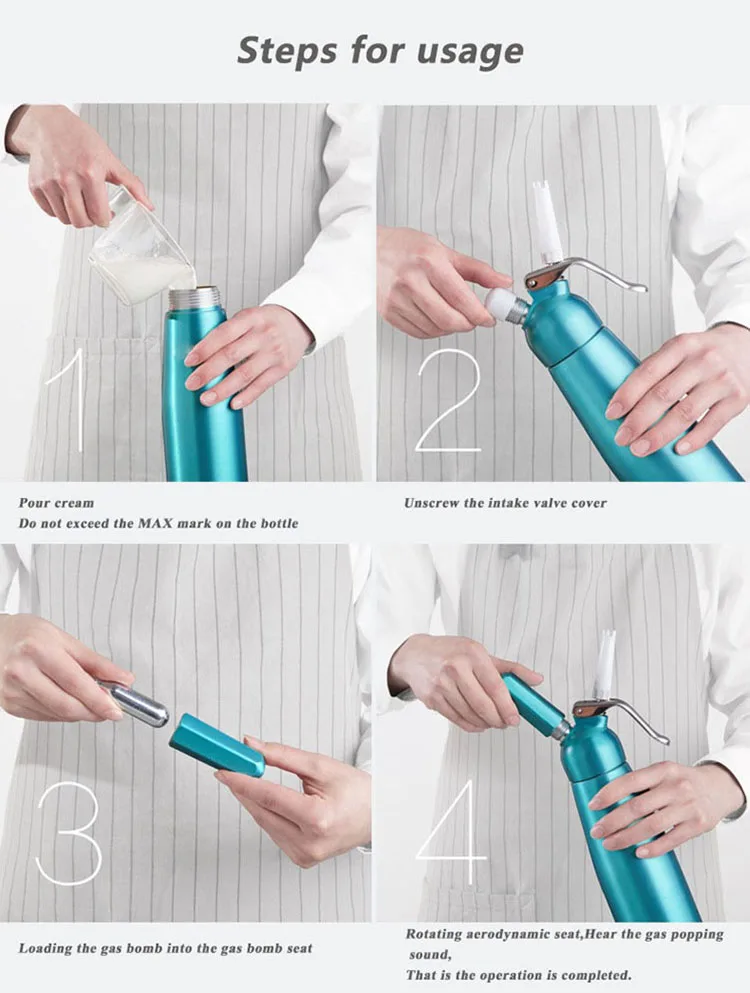 Steps for usage

1

Pour cream
Do not exceed the MAX mark on the bottle

2

Unscrew the intake valve cover

3

Loading the gas bomb into the gas bomb seat

4

Rotating aerodynamic seat,Hear the gas popping sound,
That is the operation is completed.