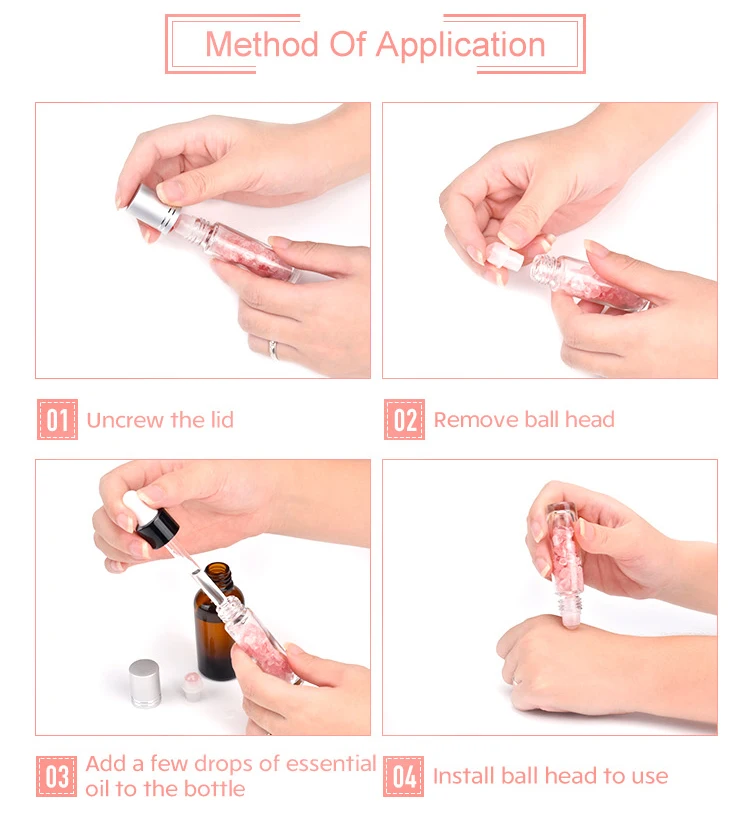 Method Of Application

01 Uncrew the lid

02 Remove ball head

03 Add a few drops of essential oil to the bottle

04 Install ball head to use