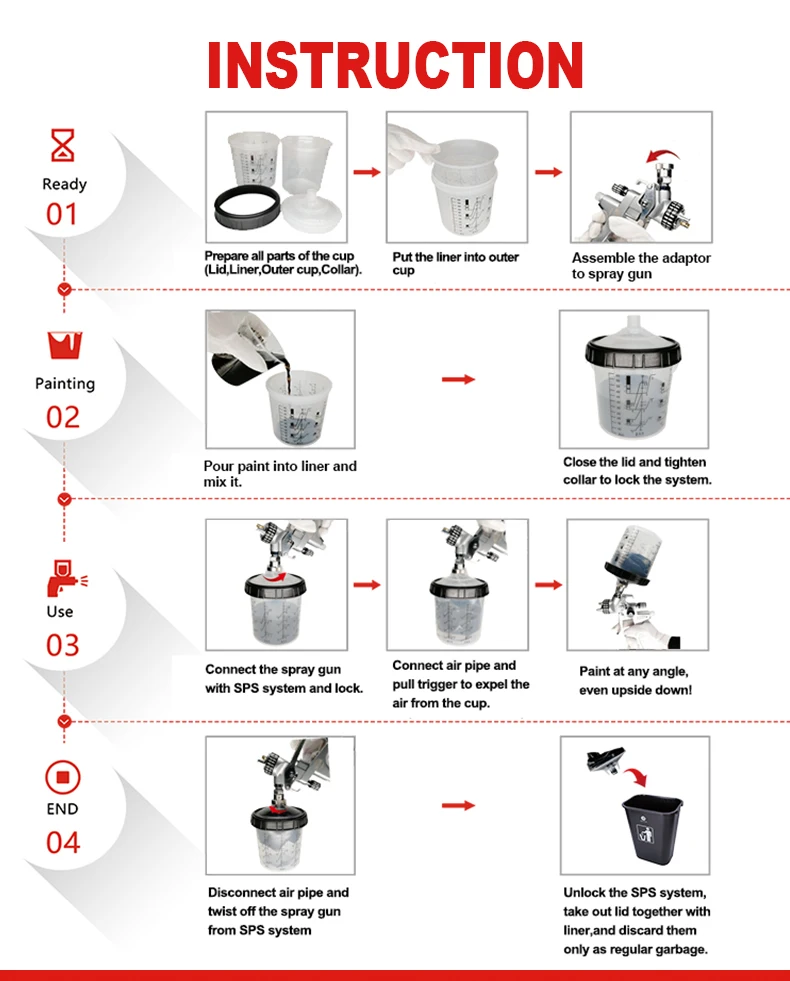 INSTRUCTION

Ready
01

Prepare all parts of the cup (Lid,Liner,Outer cup,Collar).

Put the liner into outer cup

Assemble the adaptor to spray gun

Painting
02

Pour paint into liner and mix it.

Close the lid and tighten collar to lock the system.

Use
03

Connect the spray gun with SPS system and lock.

Connect air pipe and pull trigger to expel the air from the cup.

Paint at any angle, even upside down!

END
04

Disconnect air pipe and twist off the spray gun from SPS system

Unlock the SPS system, take out lid together with liner,and discard them only as regular garbage.