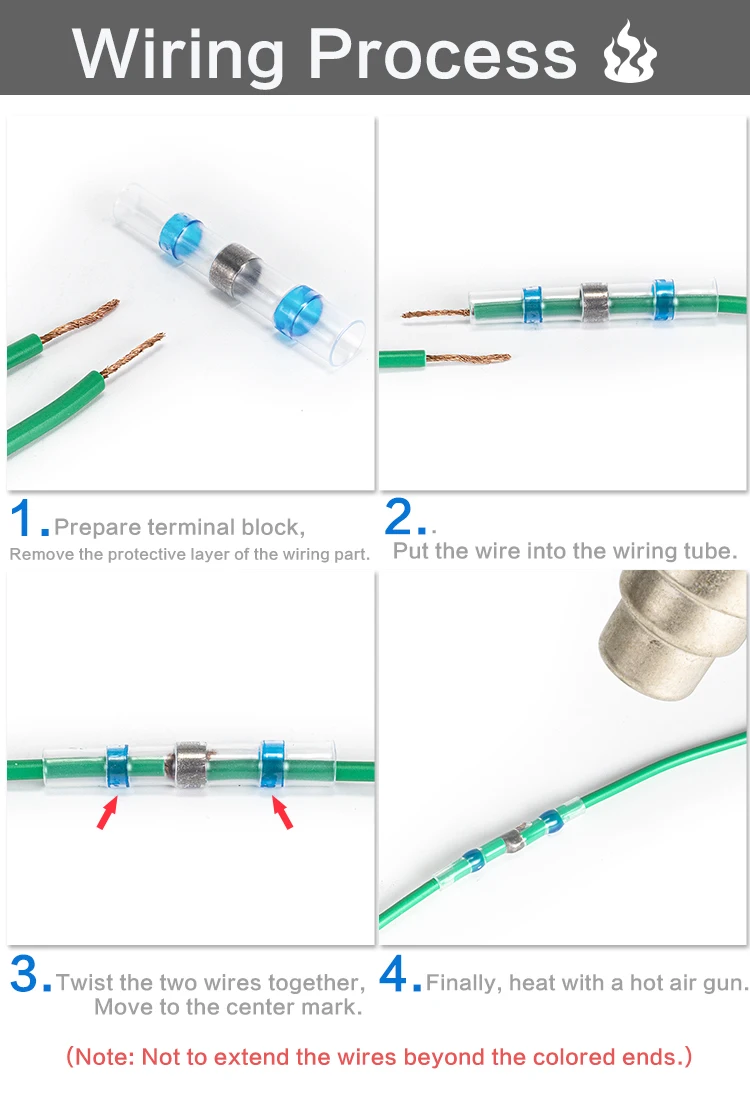 Wiring Process

1. Prepare terminal block,
Remove the protective layer of the wiring part.

2. .
Put the wire into the wiring tube.

3. Twist the two wires together,
Move to the center mark.

4. Finally, heat with a hot air gun.

(Note: Not to extend the wires beyond the colored ends.)