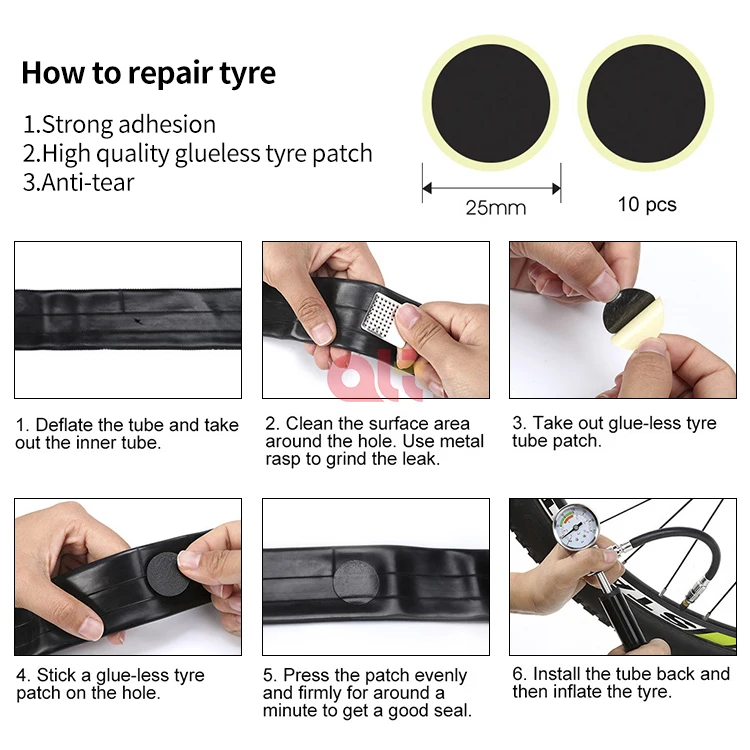 How to repair tyre

1.Strong adhesion
2.High quality glueless tyre patch
3.Anti-tear

25mm

10 pcs

1. Deflate the tube and take out the inner tube.

2. Clean the surface area around the hole. Use metal rasp to grind the leak.

3. Take out glue-less tyre tube patch.

4. Stick a glue-less tyre patch on the hole.

5. Press the patch evenly and firmly for around a minute to get a good seal.

6. Install the tube back and then inflate the tyre.