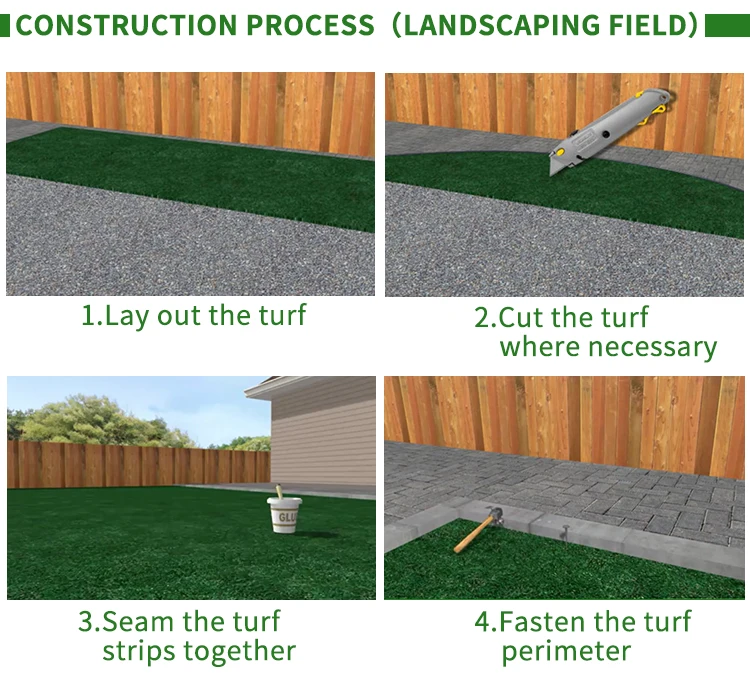 CONSTRUCTION PROCESS （LANDSCAPING FIELD）

1.Lay out the turf

2.Cut the turf where necessary

GLU

3.Seam the turf strips together

4.Fasten the turf perimeter