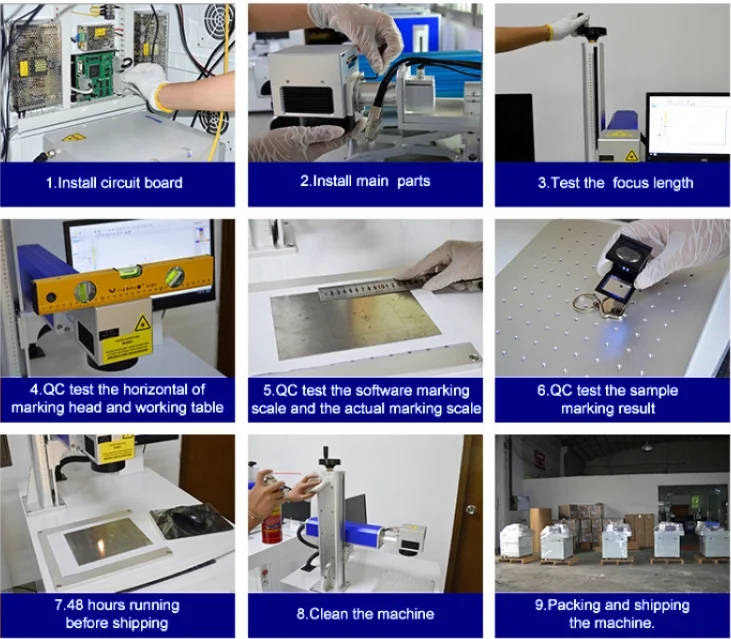 1.Install circuit board

2.Install main parts

3.Test the focus length

4.QC test the horizontal of marking head and working table

5.QC test the software marking scale and the actual marking scale

6.QC test the sample marking result

7.48 hours running before shipping

8.Clean the machine

9.Packing and shipping the machine.