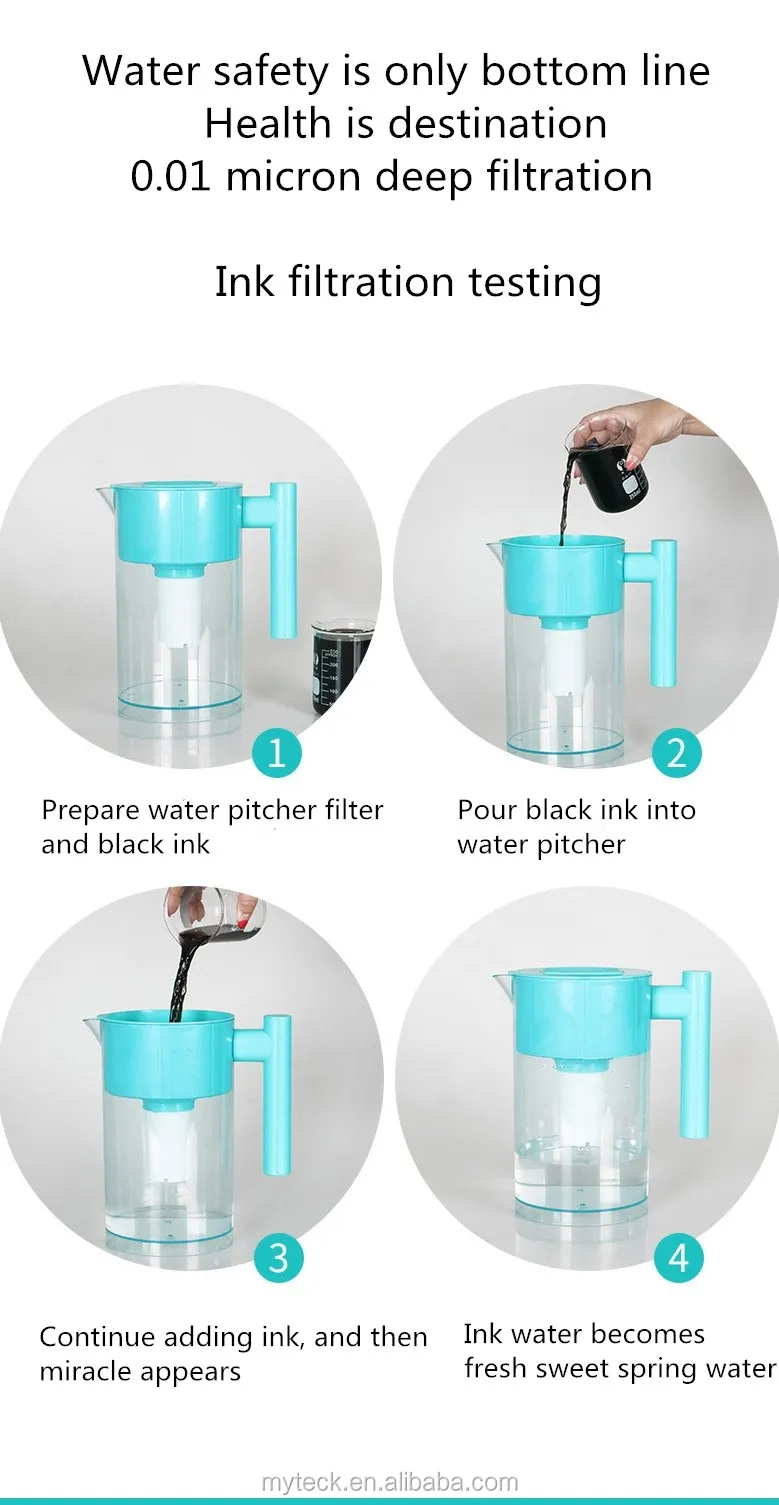 Water safety is only bottom line
Health is destination
0.01 micron deep filtration

Ink filtration testing

1

Prepare water pitcher filter and black ink

2

Pour black ink into water pitcher

3

Continue adding ink, and then miracle appears

4

Ink water becomes fresh sweet spring water

myteck.en.alibaba.com