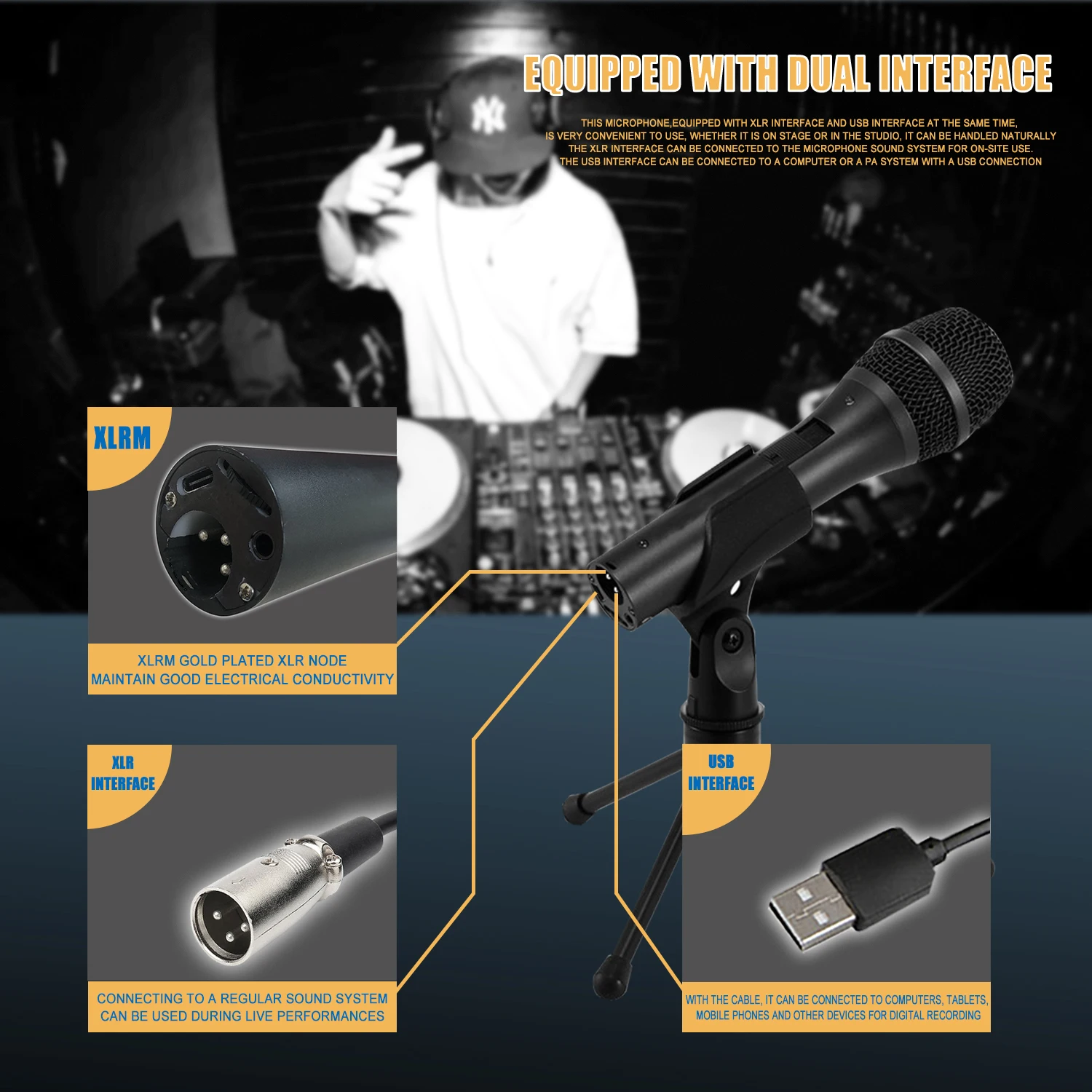 EQUIPPED WITH DUAL INTERFACE

THIS MICROPHONE,EQUIPPED WITH XLR INTERFACE AND USB INTERFACE AT THE SAME TIME, IS VERY CONVENIENT TO USE, WHETHER IT IS ON STAGE OR IN THE STUDIO, IT CAN BE HANDLED NATURALLY THE XLR INTERFACE CAN BE CONNECTED TO THE MICROPHONE SOUND SYSTEM FOR ON-SITE USE. THE USB INTERFACE CAN BE CONNECTED TO A COMPUTER OR A PA SYSTEM WITH A USB CONNECTION

XLRM

XLRM GOLD PLATED XLR NODE
MAINTAIN GOOD ELECTRICAL CONDUCTIVITY

XLR
INTERFACE

CONNECTING TO A REGULAR SOUND SYSTEM
CAN BE USED DURING LIVE PERFORMANCES

USB
INTERFACE

WITH THE CABLE, IT CAN BE CONNECTED TO COMPUTERS, TABLETS, MOBILE PHONES AND OTHER DEVICES FOR DIGITAL RECORDING