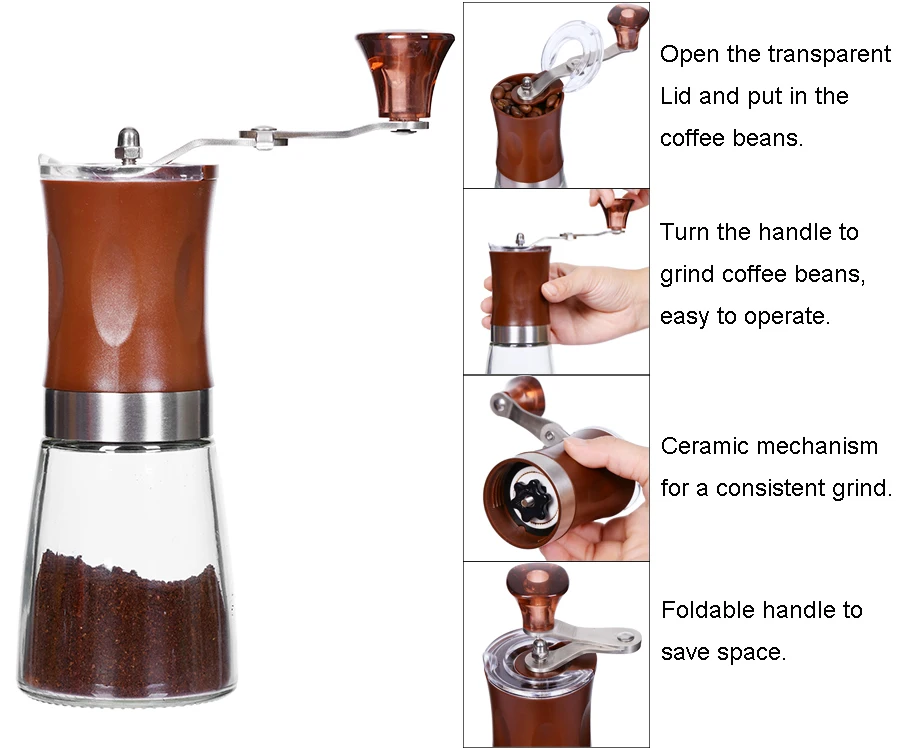 Open the transparent Lid and put in the coffee beans.

Turn the handle to grind coffee beans, easy to operate.

Ceramic mechanism for a consistent grind.

Foldable handle to save space.