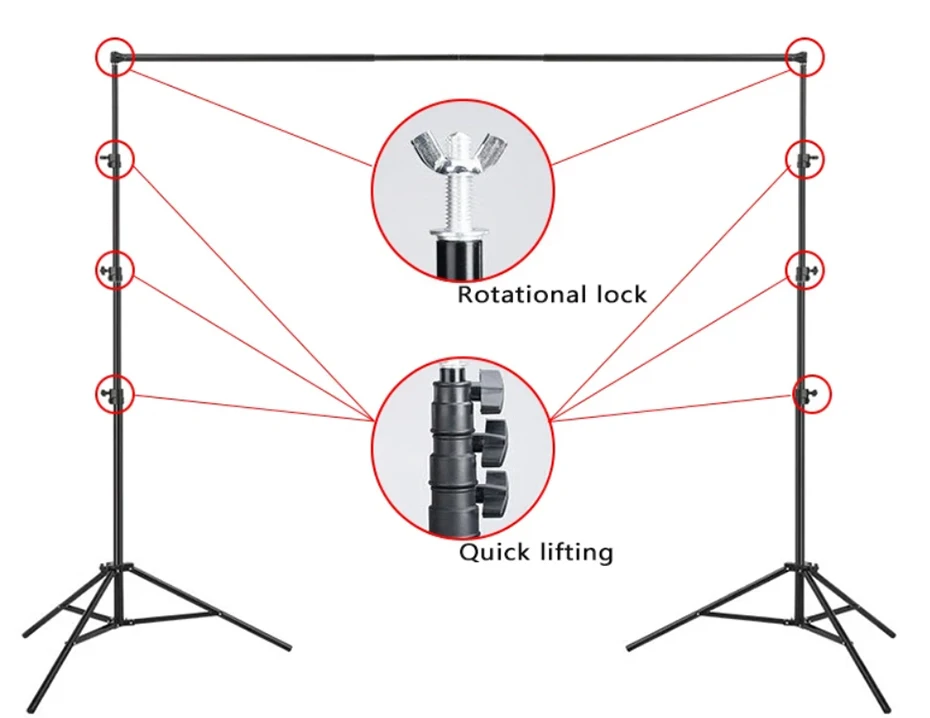 Rotational lock

Quick lifting