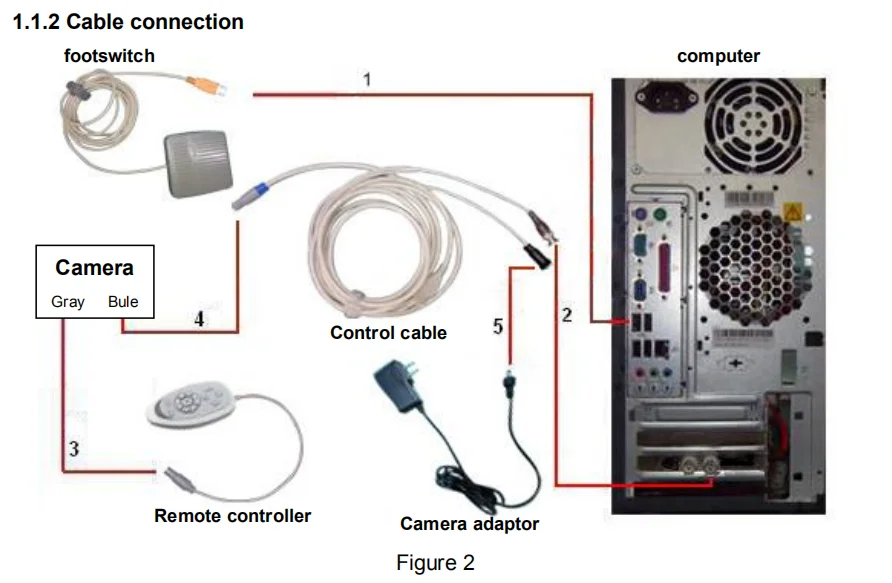 1.1.2 Cable connection

footswitch

computer

1

Camera
Gray Bule

4

Control cable

5

2

3

Remote controller

Camera adaptor

Figure 2