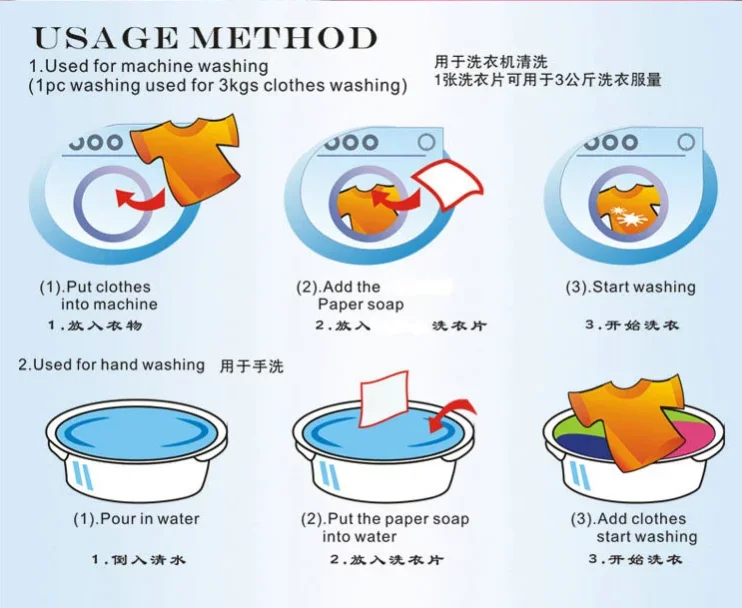 USAGE METHOD

1.Used for machine washing
(1pc washing used for 3kgs clothes washing)

用于洗衣机清洗
1张洗衣片可用于3公斤洗衣服量

(1).Put clothes into machine
1.放入衣物

(2).Add the Paper soap
2.放入 洗衣片

(3).Start washing
3.开始洗衣

2.Used for hand washing 用于手洗

(1).Pour in water
1.倒入清水

(2).Put the paper soap into water
2.放入洗衣片

(3).Add clothes start washing
3.开始洗衣