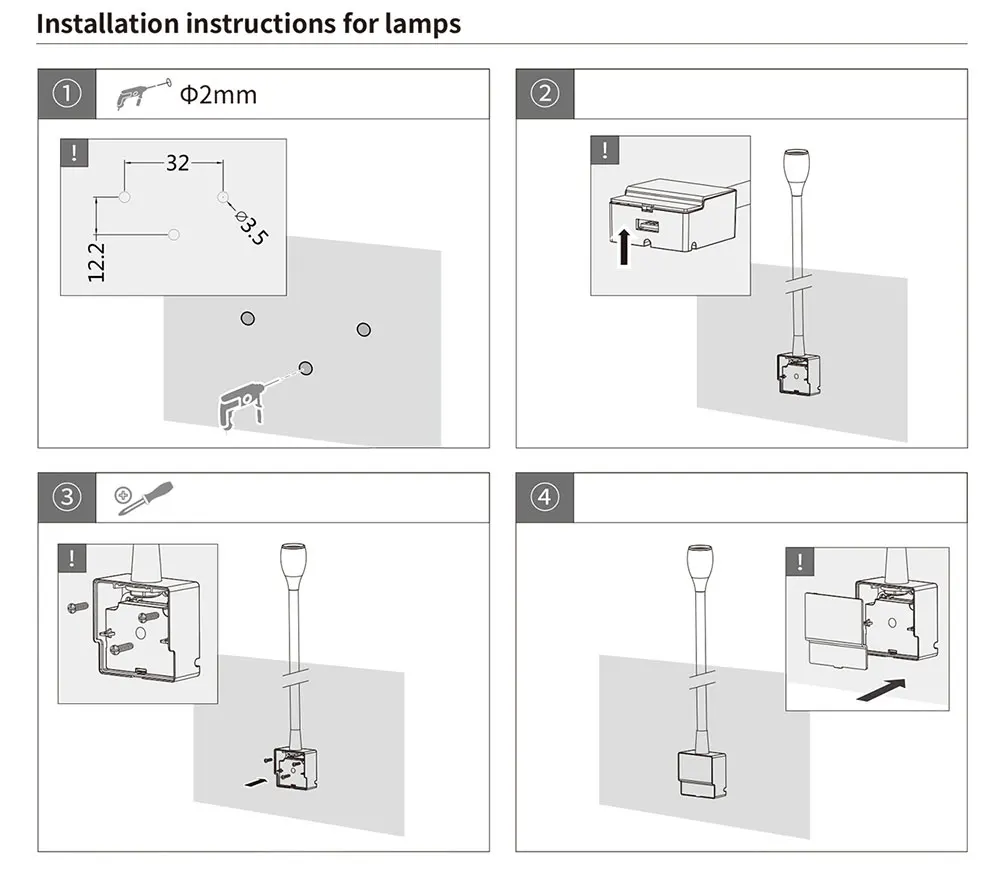 Installation instructions for lamps

① Φ2mm

!

32

⌀3.5

12.2

②

!

③

!

④

!