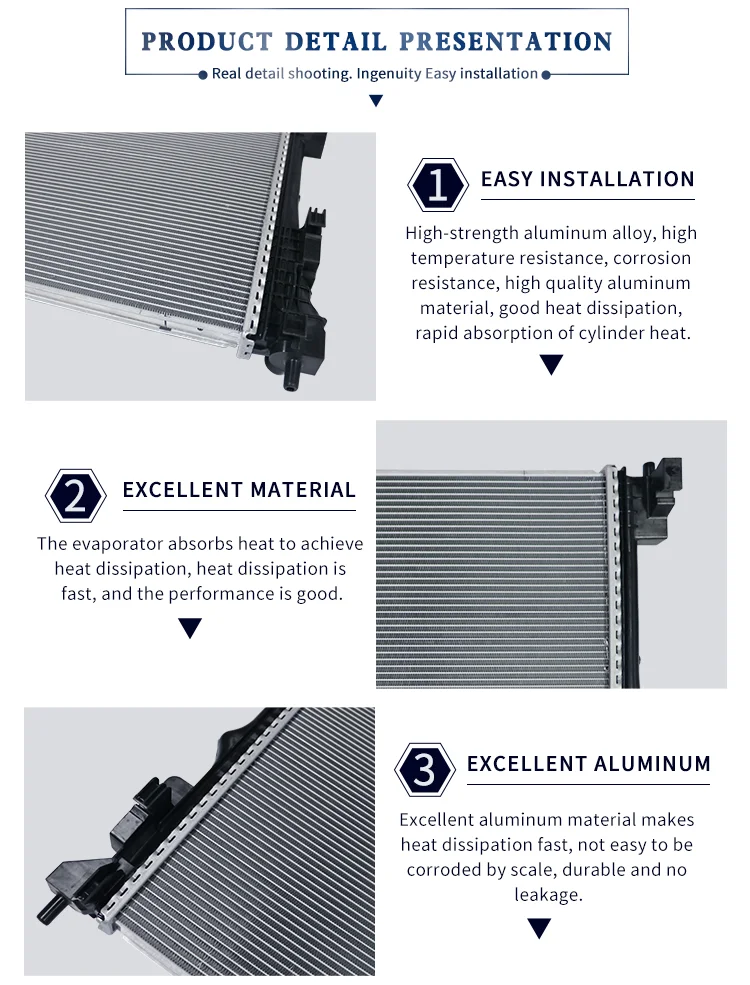 PRODUCT DETAIL PRESENTATION

Real detail shooting. Ingenuity Easy installation

1 EASY INSTALLATION

High-strength aluminum alloy, high temperature resistance, corrosion resistance, high quality aluminum material, good heat dissipation, rapid absorption of cylinder heat.

2 EXCELLENT MATERIAL

The evaporator absorbs heat to achieve heat dissipation, heat dissipation is fast, and the performance is good.

3 EXCELLENT ALUMINUM

Excellent aluminum material makes heat dissipation fast, not easy to be corroded by scale, durable and no leakage.