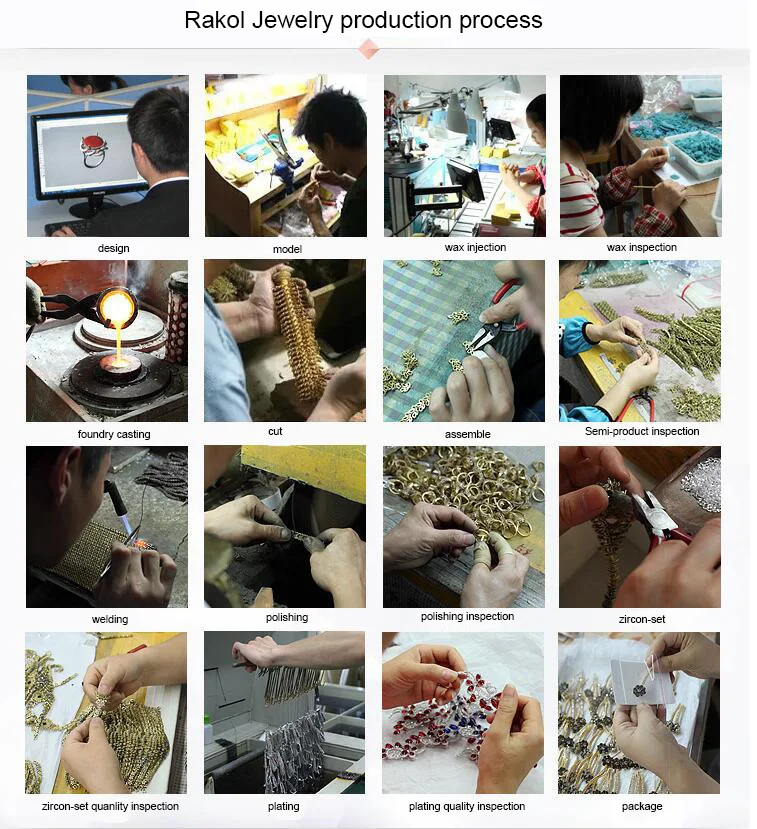 Rakol Jewelry production process

design

model

wax injection

wax inspection

foundry casting

cut

assemble

Semi-product inspection

welding

polishing

polishing inspection

zircon-set

zircon-set quanlity inspection

plating

plating quality inspection

package