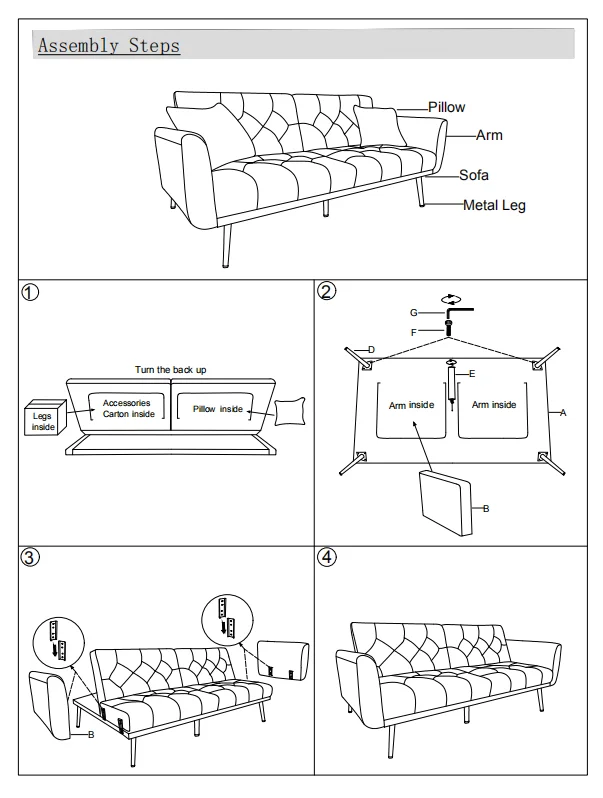 Assembly Steps

Pillow
Arm
Sofa
Metal Leg

①

Turn the back up
Legs inside
Accessories Carton inside
Pillow inside

②

G
F
D
E
Arm inside
Arm inside
A
B

③

B

④