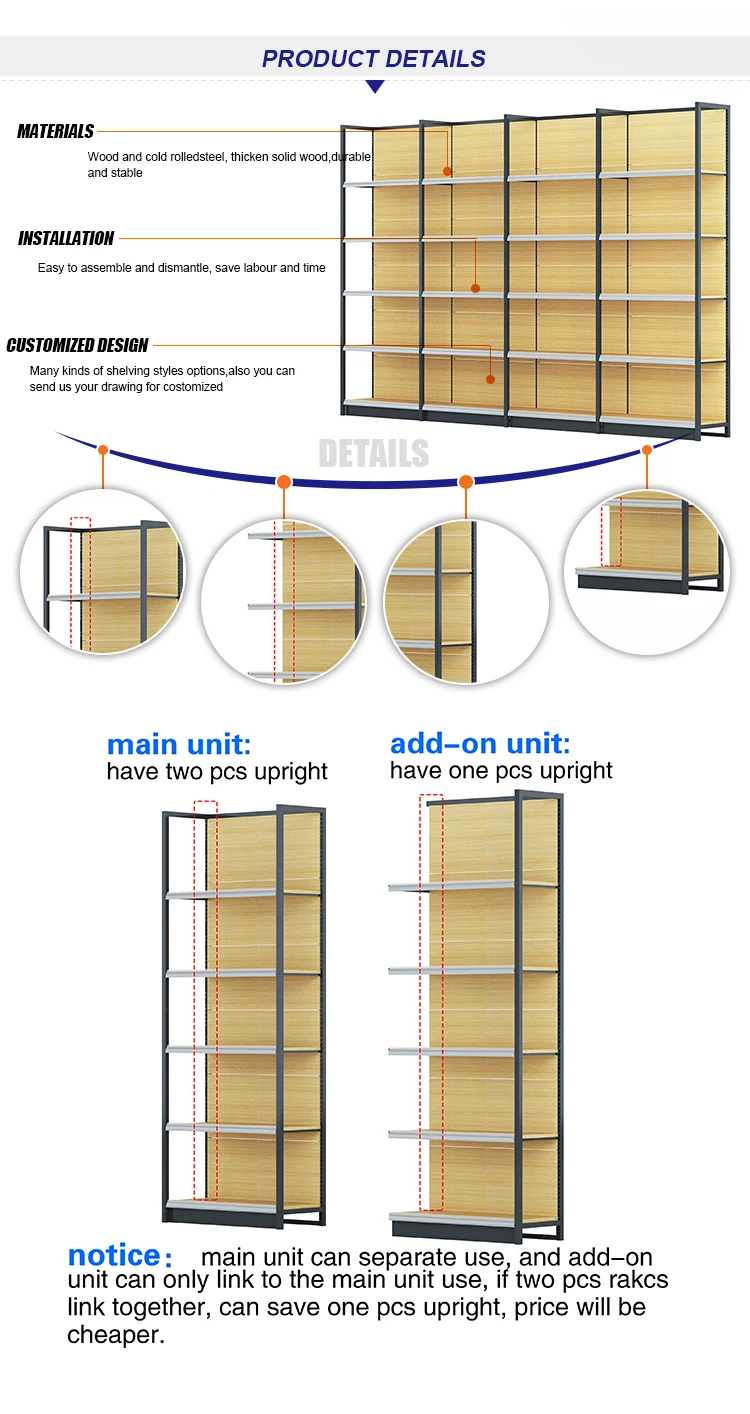 PRODUCT DETAILS

MATERIALS
Wood and cold rolledsteel, thicken solid wood,durable and stable

INSTALLATION
Easy to assemble and dismantle, save labour and time

CUSTOMIZED DESIGN
Many kinds of shelving styles options,also you can send us your drawing for costomized

DETAILS

main unit:
have two pcs upright

add-on unit:
have one pcs upright

notice: main unit can separate use, and add-on unit can only link to the main unit use, if two pcs rakcs link together, can save one pcs upright, price will be cheaper.