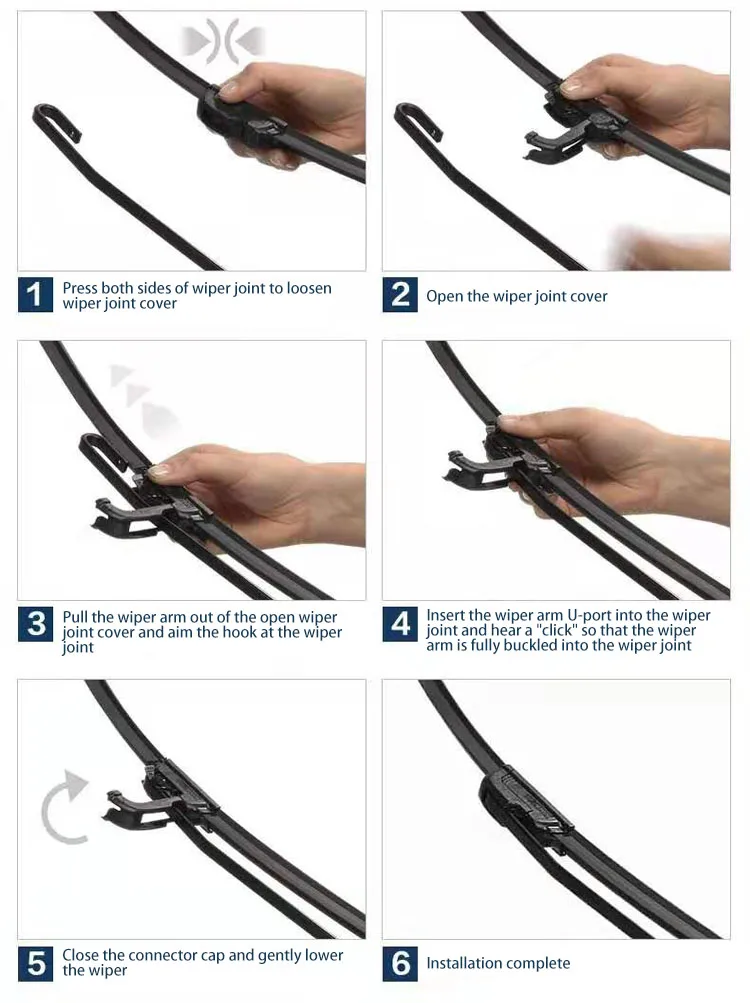 1 Press both sides of wiper joint to loosen wiper joint cover

2 Open the wiper joint cover

3 Pull the wiper arm out of the open wiper joint cover and aim the hook at the wiper joint

4 Insert the wiper arm U-port into the wiper joint and hear a "click" so that the wiper arm is fully buckled into the wiper joint

5 Close the connector cap and gently lower the wiper

6 Installation complete