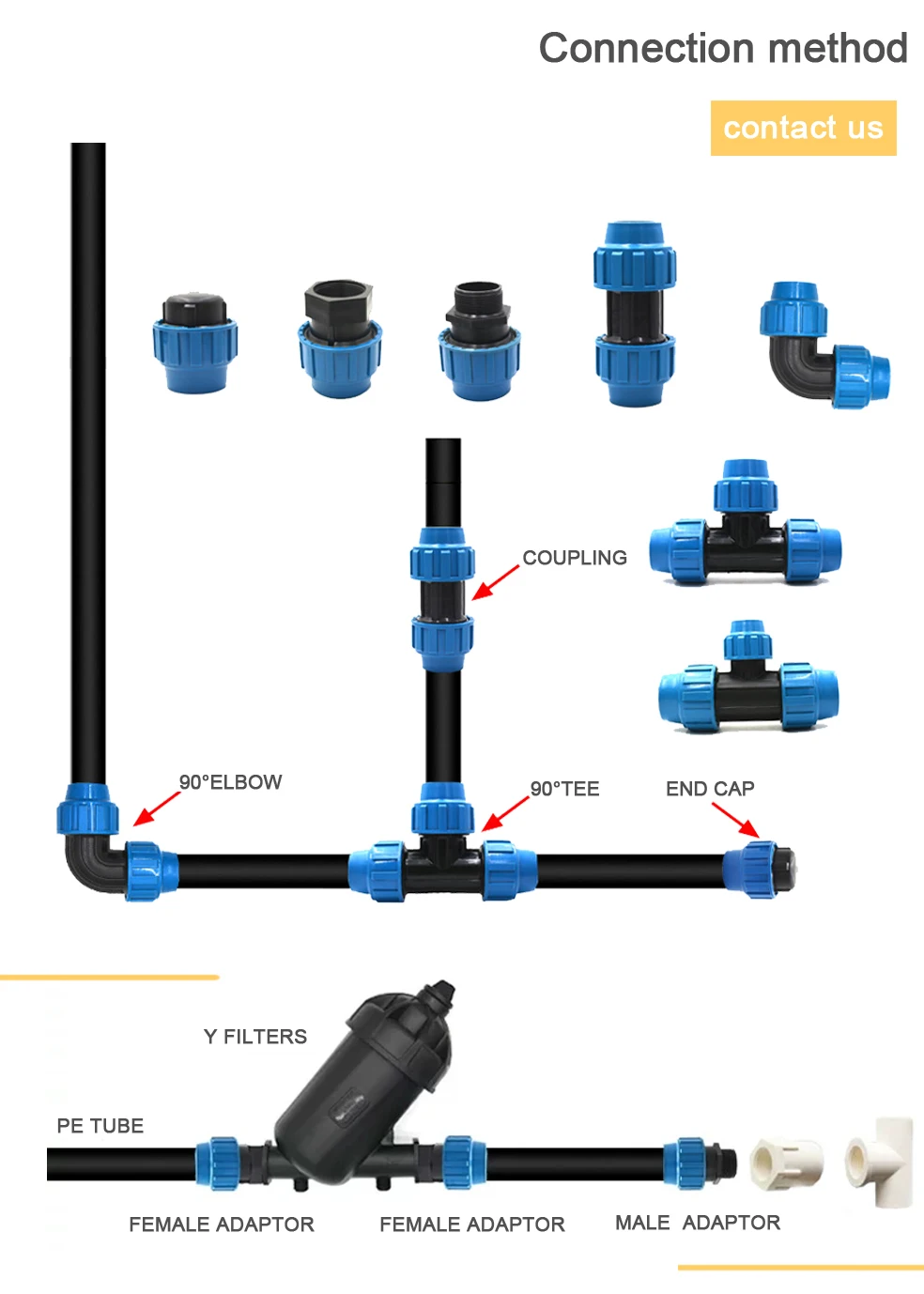 Connection method

contact us

COUPLING

90°ELBOW

90°TEE

END CAP

Y FILTERS

PE TUBE

FEMALE ADAPTOR

FEMALE ADAPTOR

MALE ADAPTOR