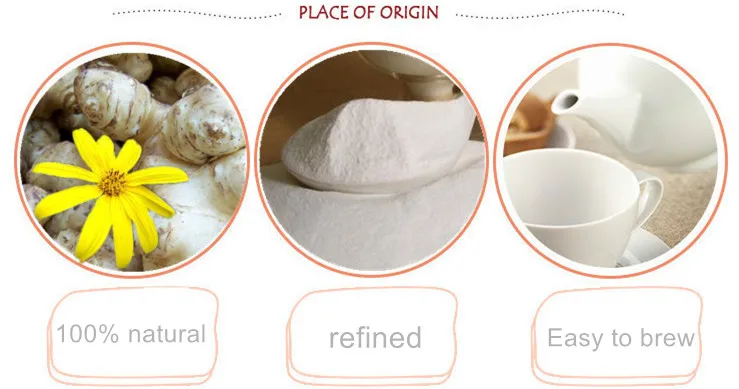 PLACE OF ORIGIN

100% natural

refined

Easy to brew