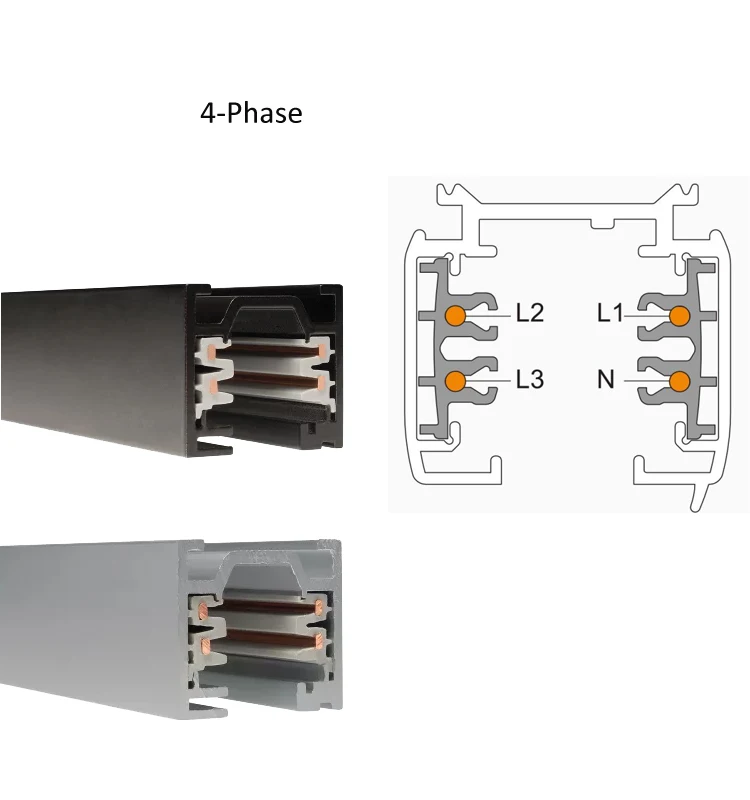 4-Phase

L2

L1

L3

N