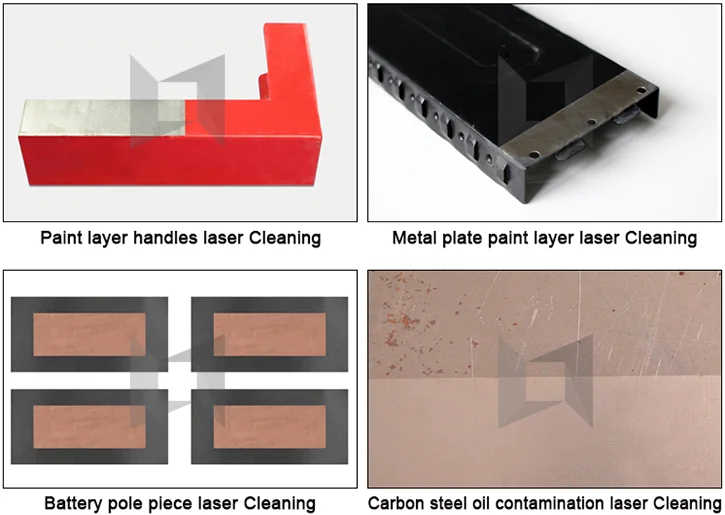 Paint layer handles laser Cleaning

Metal plate paint layer laser Cleaning

Battery pole piece laser Cleaning

Carbon steel oil contamination laser Cleaning