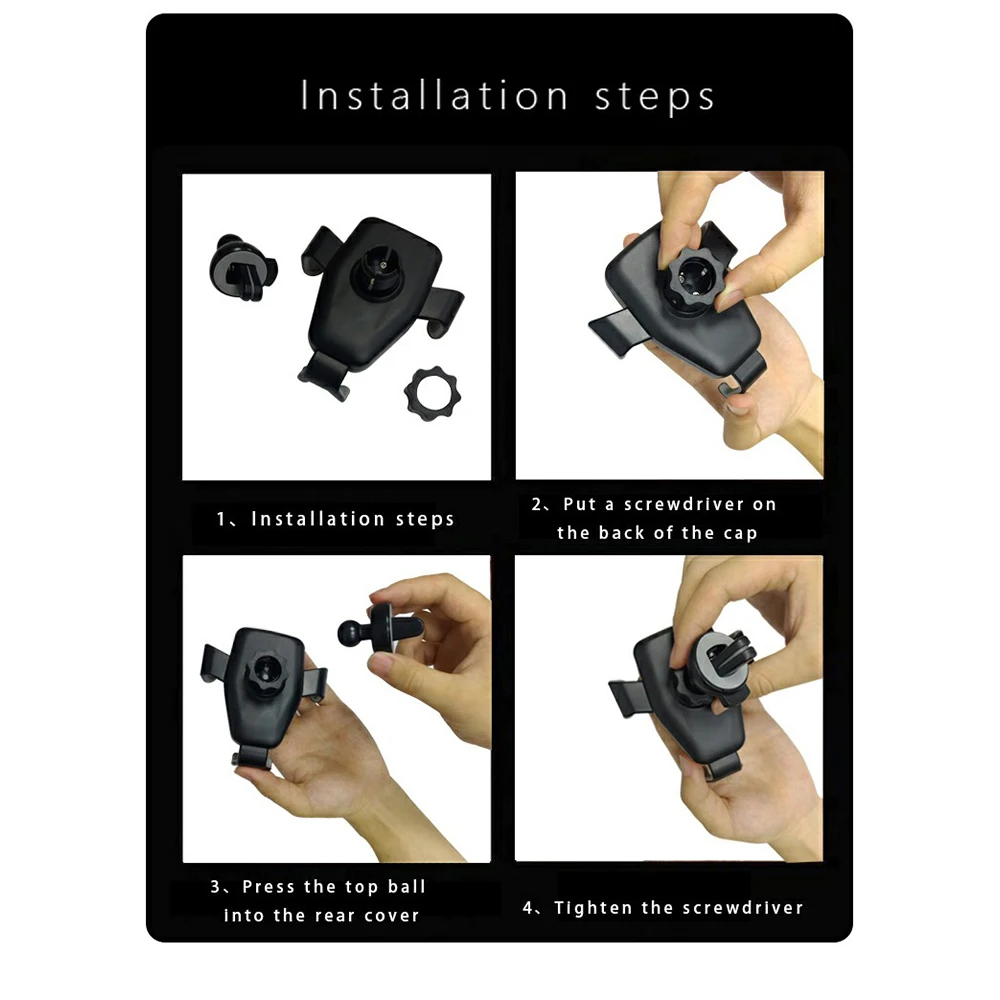 Installation steps

1、Installation steps

2、Put a screwdriver on the back of the cap

3、Press the top ball into the rear cover

4、Tighten the screwdriver