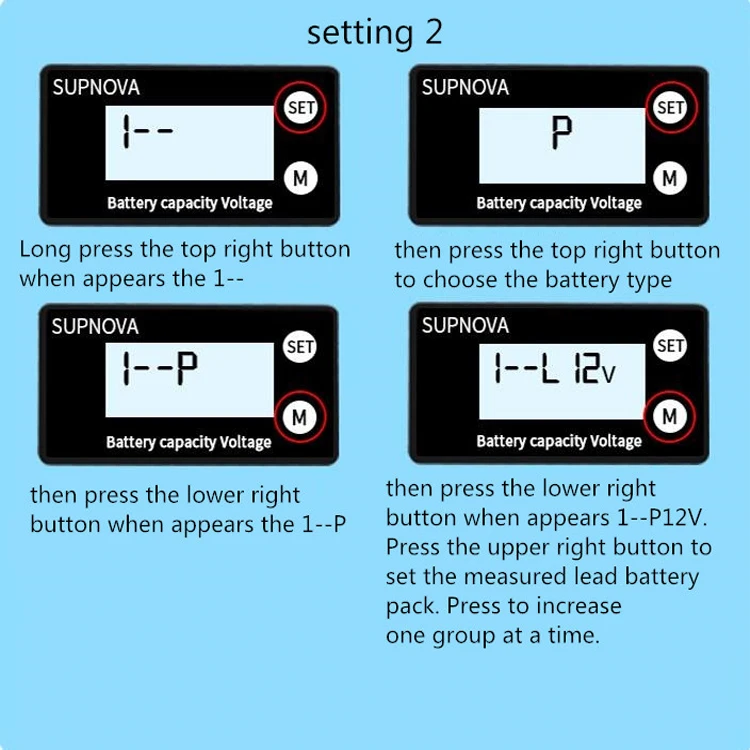 setting 2

SUPNOVA
SET
1--
M
Battery capacity Voltage

Long press the top right button when appears the 1--

SUPNOVA
SET
P
M
Battery capacity Voltage

then press the top right button to choose the battery type

SUPNOVA
SET
1--P
M
Battery capacity Voltage

then press the lower right button when appears the 1--P

SUPNOVA
SET
1--L 12V
M
Battery capacity Voltage

then press the lower right button when appears 1--P12V. Press the upper right button to set the measured lead battery pack. Press to increase one group at a time.