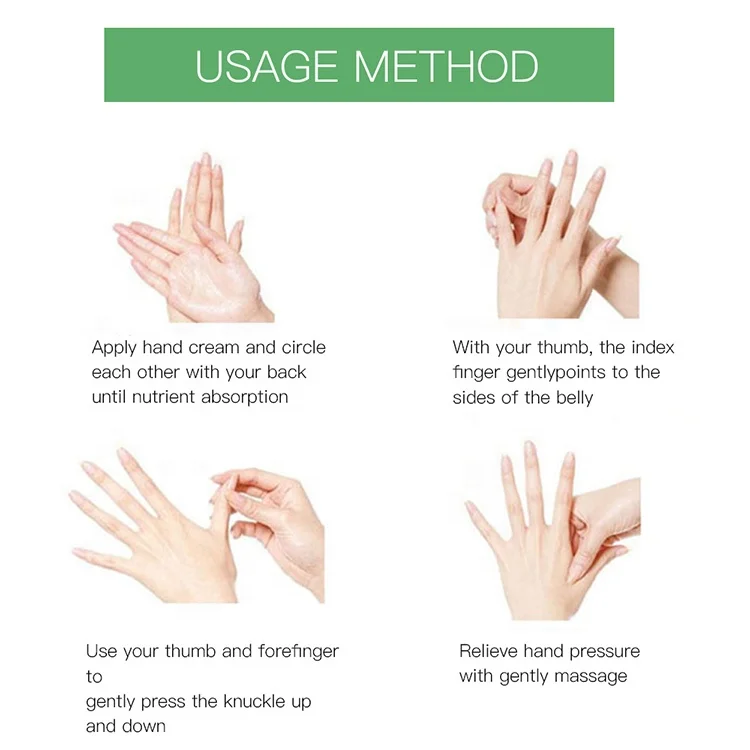 USAGE METHOD

Apply hand cream and circle each other with your back until nutrient absorption

With your thumb, the index finger gentlypoints to the sides of the belly

Use your thumb and forefinger to
gently press the knuckle up and down

Relieve hand pressure with gently massage