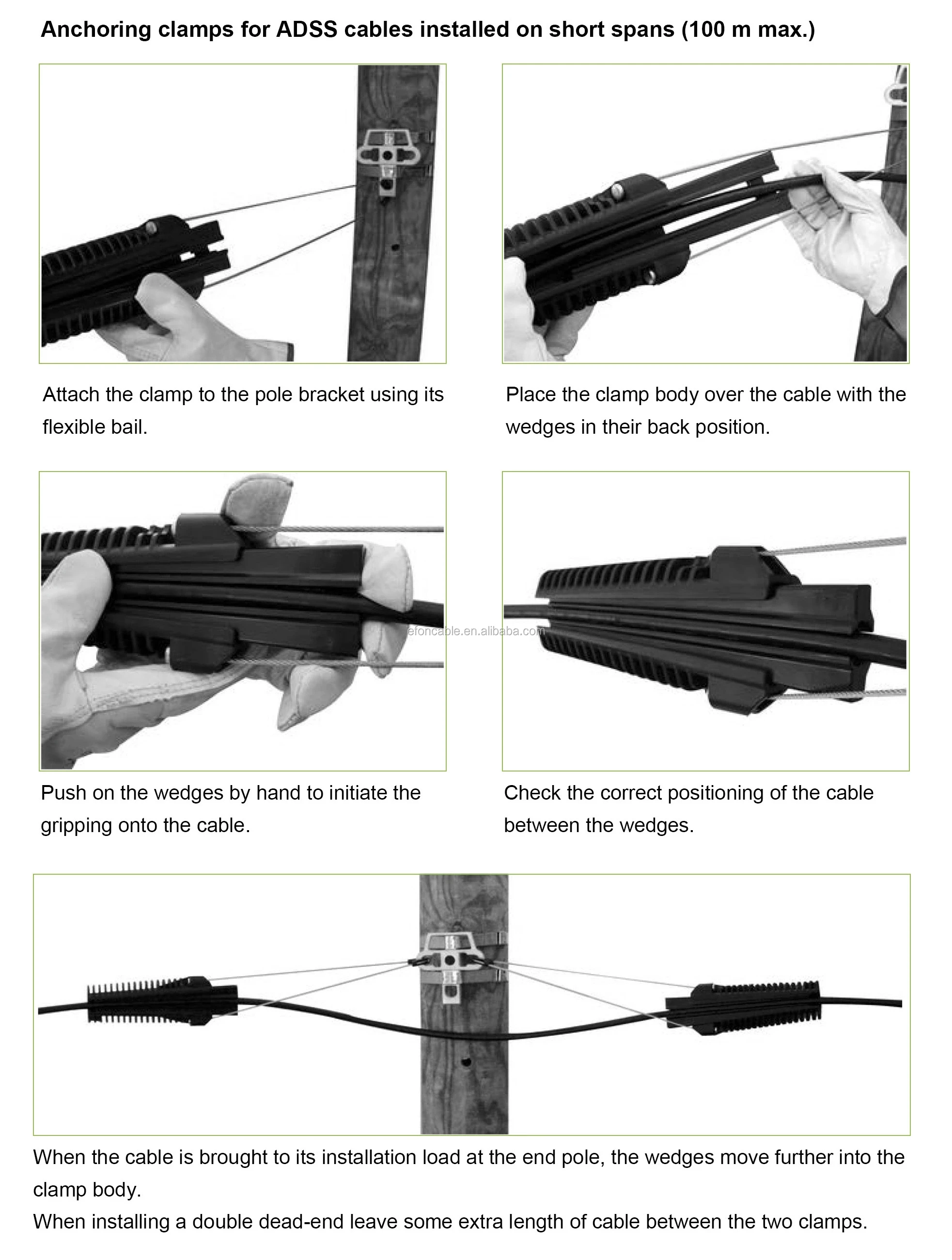 Anchoring clamps for ADSS cables installed on short spans (100 m max.)

Attach the clamp to the pole bracket using its flexible bail.

Place the clamp body over the cable with the wedges in their back position.

efoncable.en.alibaba.com

Push on the wedges by hand to initiate the gripping onto the cable.

Check the correct positioning of the cable between the wedges.

When the cable is brought to its installation load at the end pole, the wedges move further into the clamp body.
When installing a double dead-end leave some extra length of cable between the two clamps.