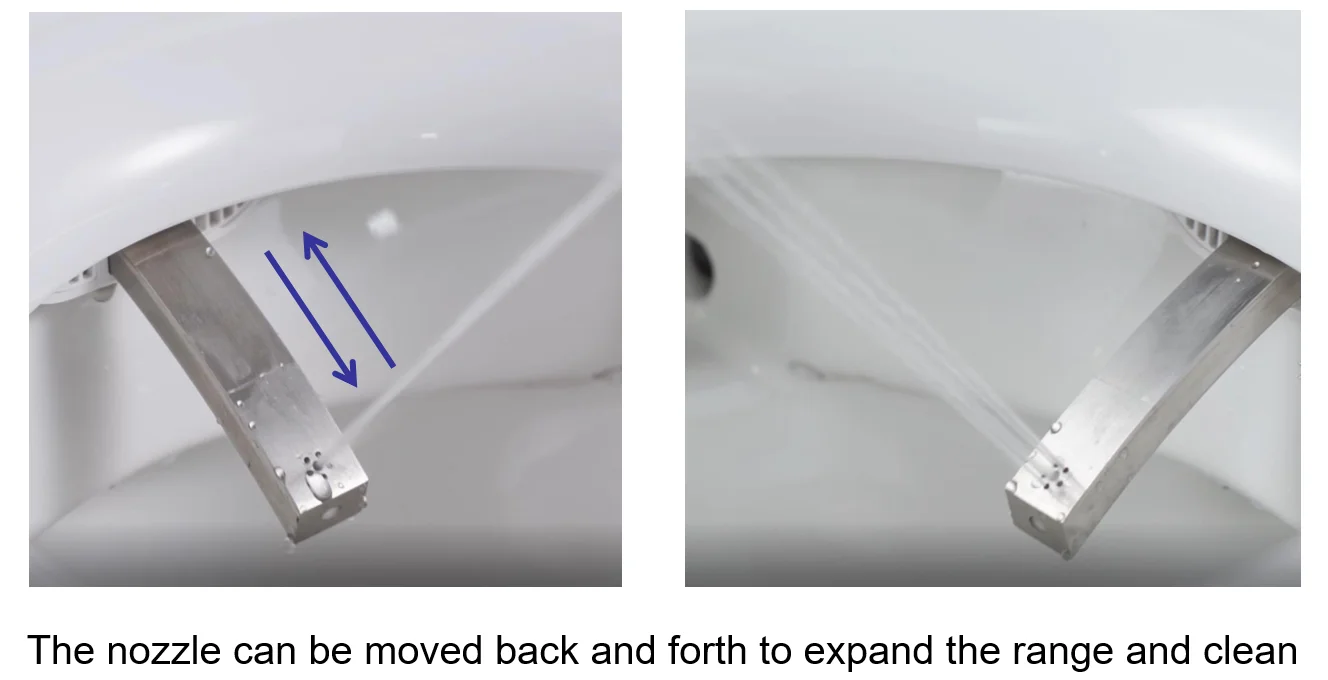 The nozzle can be moved back and forth to expand the range and clean