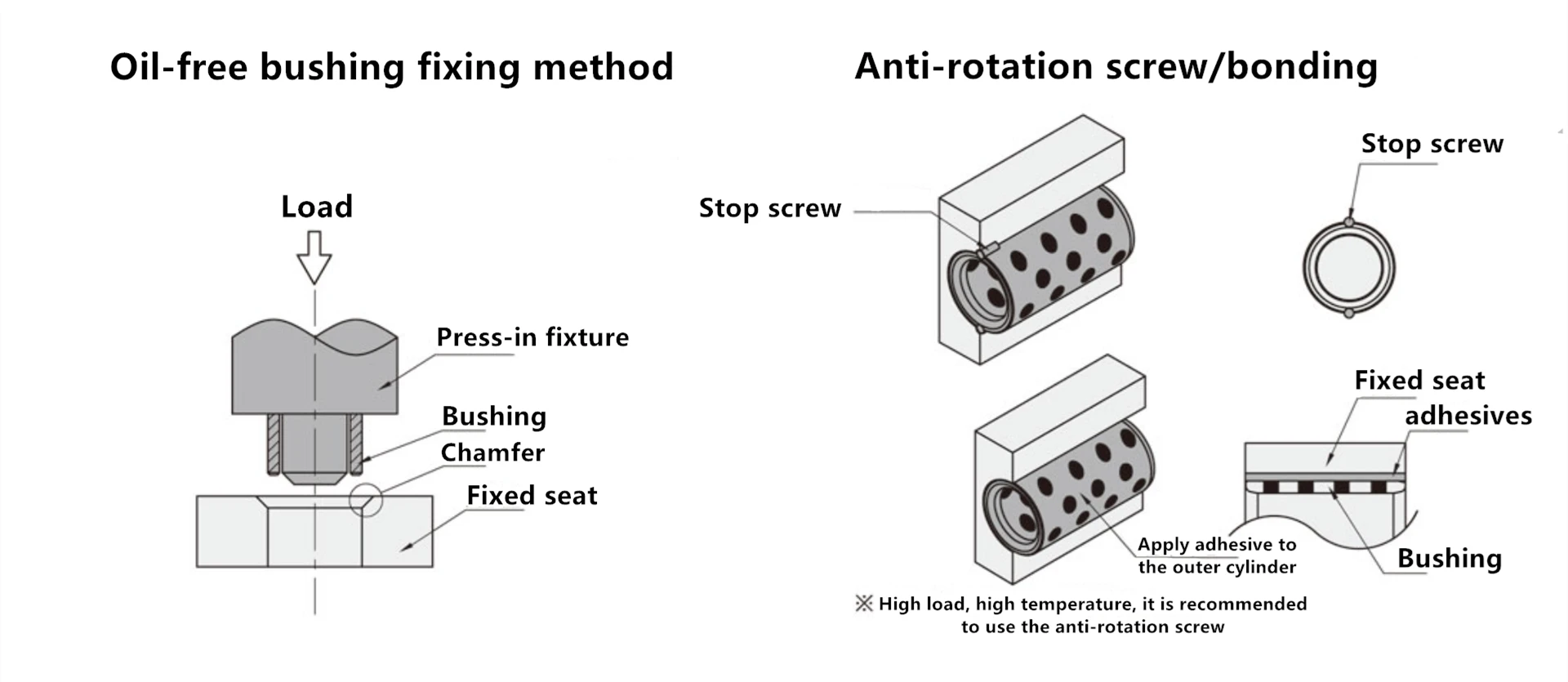 Oil-free bushing fixing method

Load

Press-in fixture

Bushing

Chamfer

Fixed seat

Anti-rotation screw/bonding

Stop screw

Stop screw

Fixed seat

adhesives

Apply adhesive to the outer cylinder

Bushing

※ High load, high temperature, it is recommended to use the anti-rotation screw