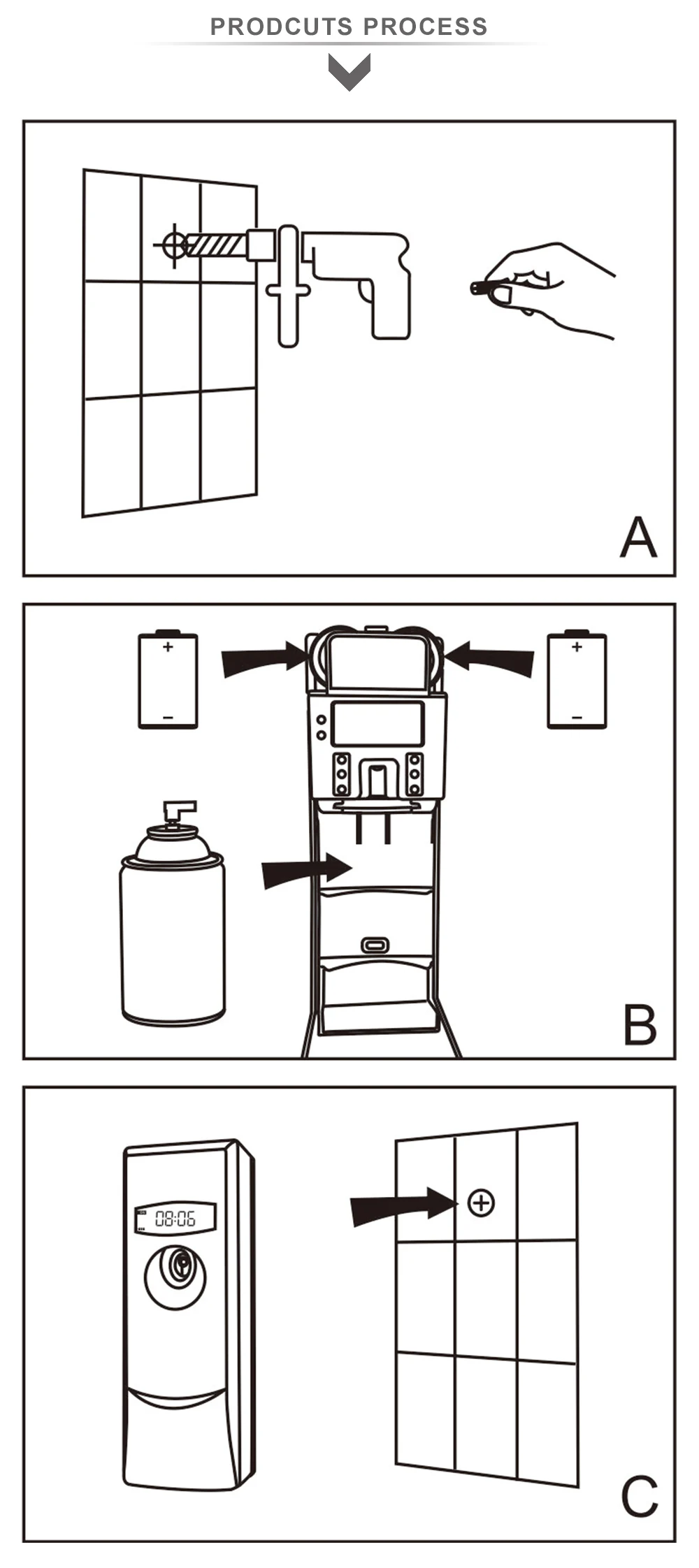 PRODCUTS PROCESS

A

+
−
+
−

B

08:06

C