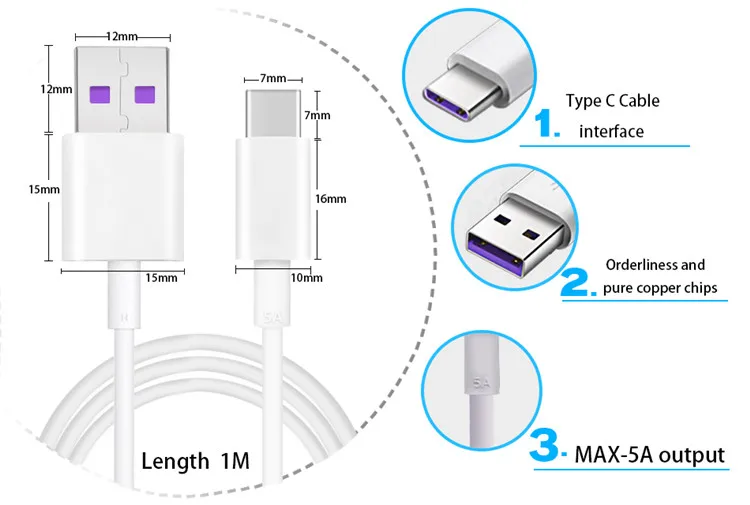 12mm
12mm
15mm
15mm
7mm
7mm
16mm
10mm
5A
Length 1M

1. Type C Cable interface

2. Orderliness and pure copper chips

5A

3. MAX-5A output