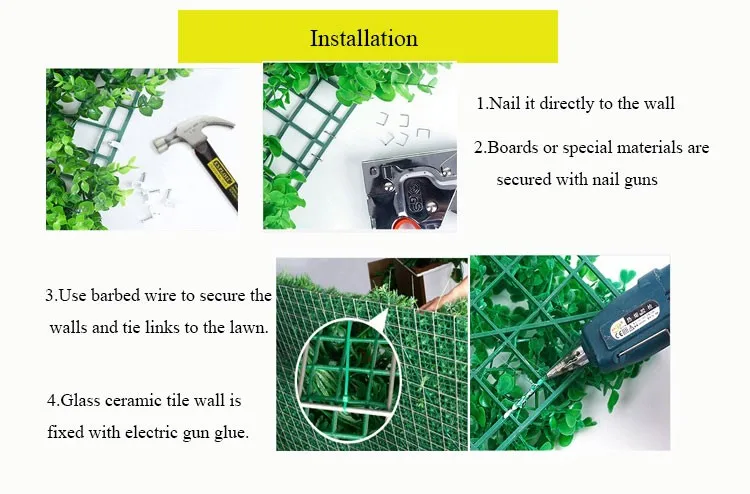 Installation

1.Nail it directly to the wall

2.Boards or special materials are secured with nail guns

3.Use barbed wire to secure the walls and tie links to the lawn.

4.Glass ceramic tile wall is fixed with electric gun glue.