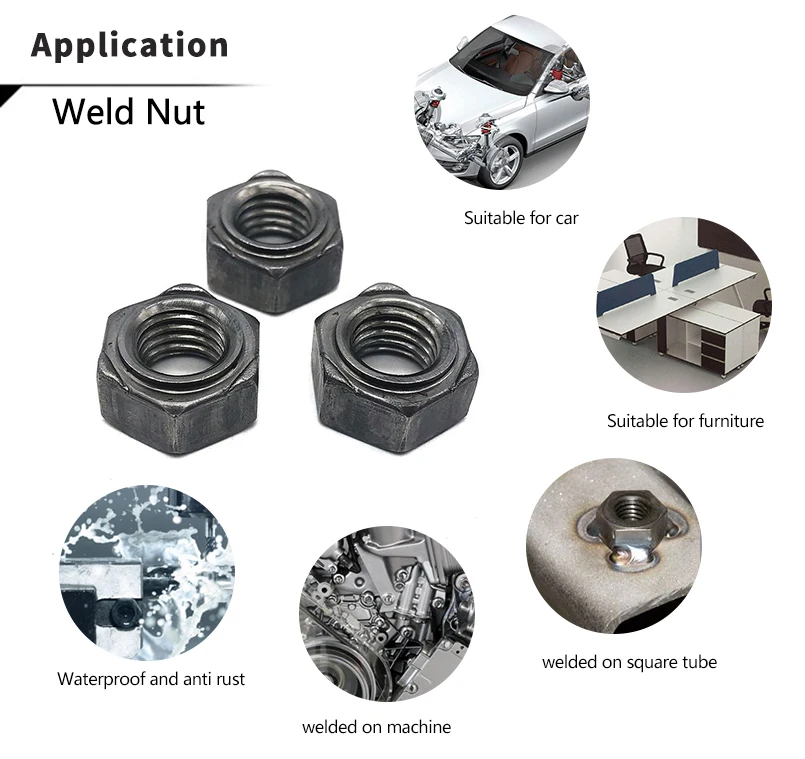 Application

Weld Nut

Suitable for car

Suitable for furniture

Waterproof and anti rust

welded on machine

welded on square tube