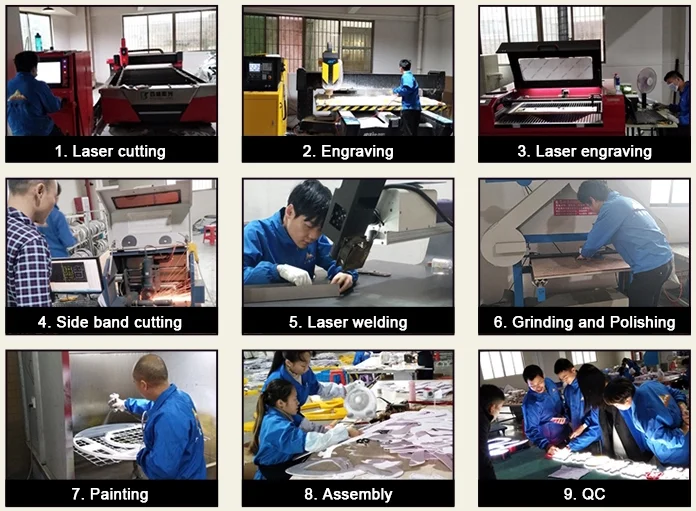 1. Laser cutting

2. Engraving

3. Laser engraving

4. Side band cutting

5. Laser welding

6. Grinding and Polishing

7. Painting

8. Assembly

9. QC