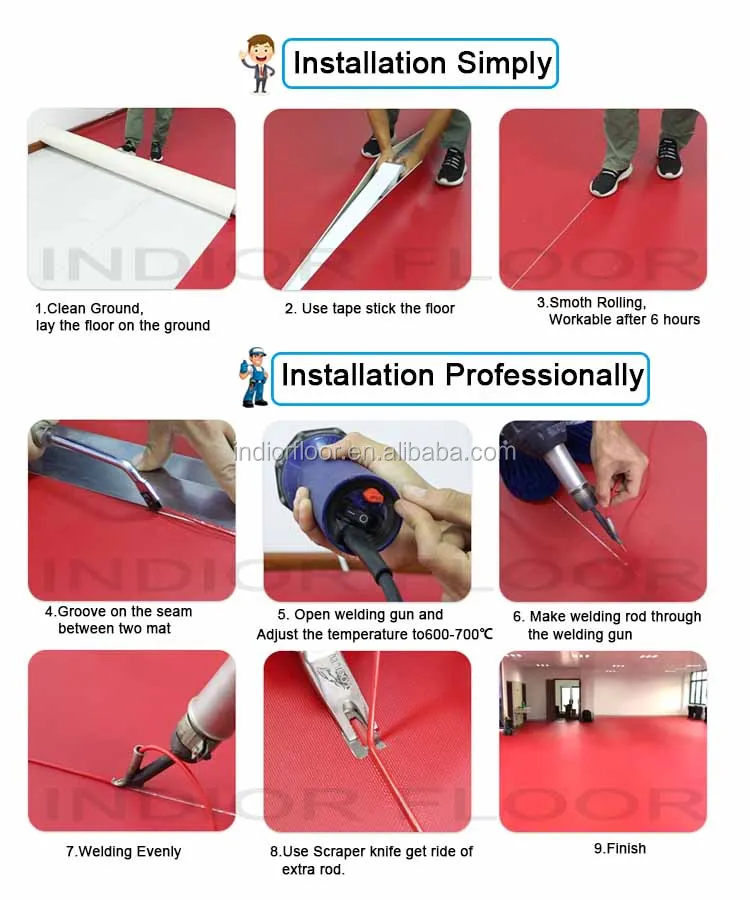 Installation Simply

INDIOR FLOOR

1.Clean Ground, lay the floor on the ground

2. Use tape stick the floor

3.Smoth Rolling, Workable after 6 hours

Installation Professionally

indiorfloor.en.alibaba.com

INDIOR FLOOR

4.Groove on the seam between two mat

5. Open welding gun and Adjust the temperature to600-700℃

6. Make welding rod through the welding gun

INDIOR FLOOR

7.Welding Evenly

8.Use Scraper knife get ride of extra rod.

9.Finish