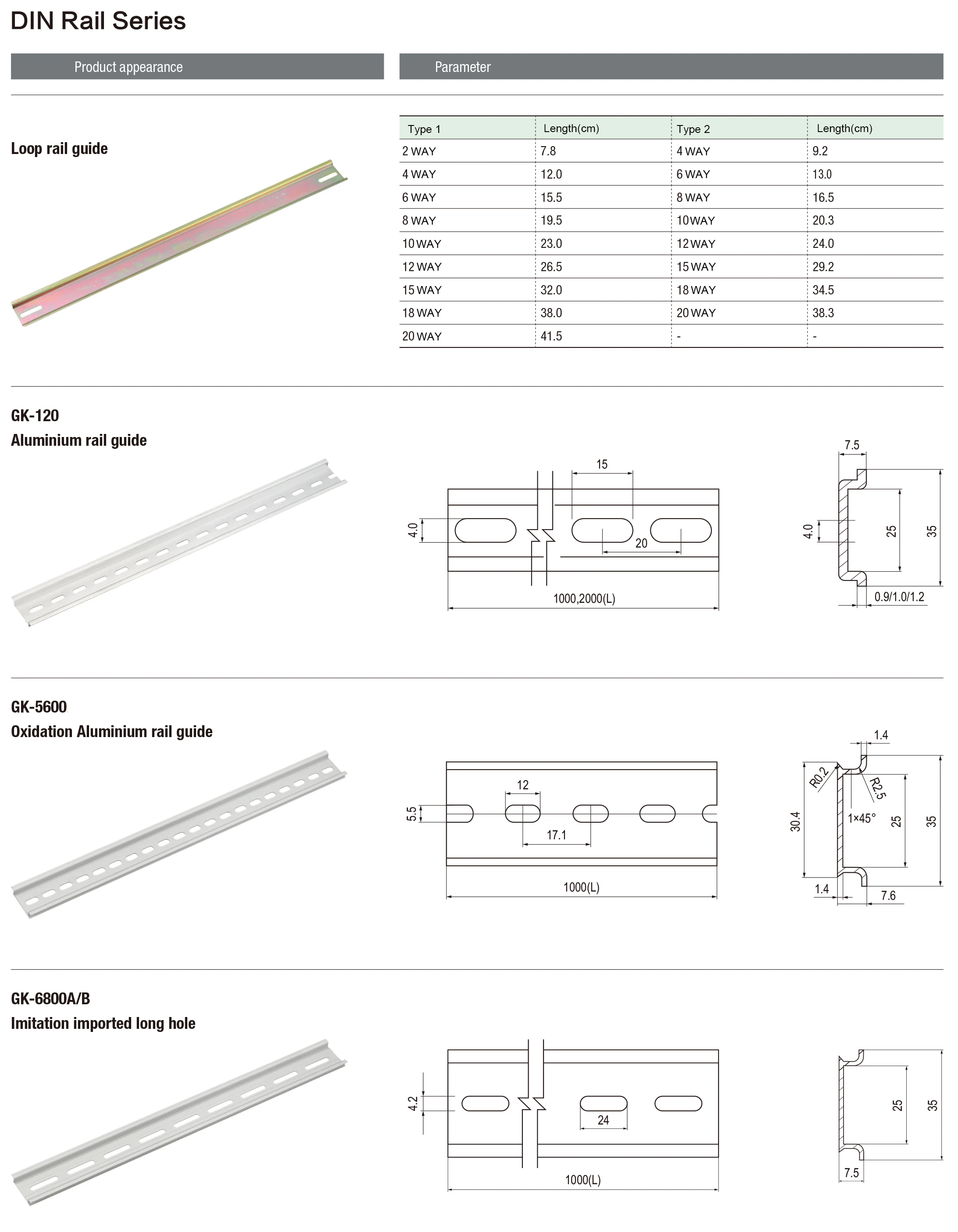 DIN Rail Series

Product appearance

Parameter

Loop rail guide

| Type 1 | Length(cm) | Type 2 | Length(cm) |
|---|---|---|---|
| 2 WAY | 7.8 | 4 WAY | 9.2 |
| 4 WAY | 12.0 | 6 WAY | 13.0 |
| 6 WAY | 15.5 | 8 WAY | 16.5 |
| 8 WAY | 19.5 | 10 WAY | 20.3 |
| 10 WAY | 23.0 | 12 WAY | 24.0 |
| 12 WAY | 26.5 | 15 WAY | 29.2 |
| 15 WAY | 32.0 | 18 WAY | 34.5 |
| 18 WAY | 38.0 | 20 WAY | 38.3 |
| 20 WAY | 41.5 | - | - |

GK-120
Aluminium rail guide

15
4.0
20
1000,2000(L)
7.5
4.0
25
35
0.9/1.0/1.2

GK-5600
Oxidation Aluminium rail guide

12
5.5
17.1
1000(L)
1.4
R0.2
R2.5
30.4
1×45°
25
35
1.4
7.6

GK-6800A/B
Imitation imported long hole

4.2
24
1000(L)
25
35
7.5