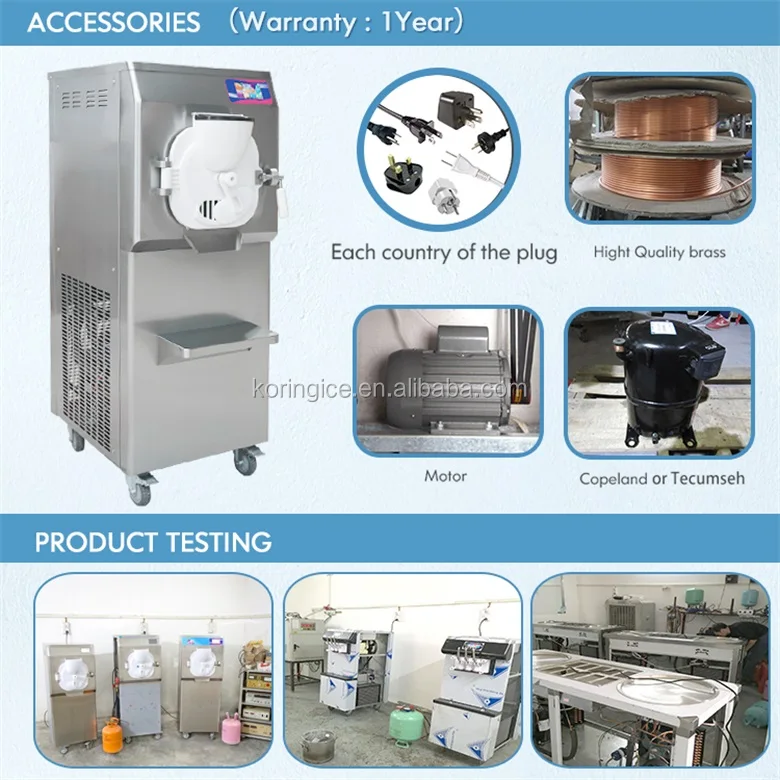 ACCESSORIES (Warranty : 1Year)

Each country of the plug

Hight Quality brass

koringice.en.alibaba.com

Motor

Copeland or Tecumseh

PRODUCT TESTING