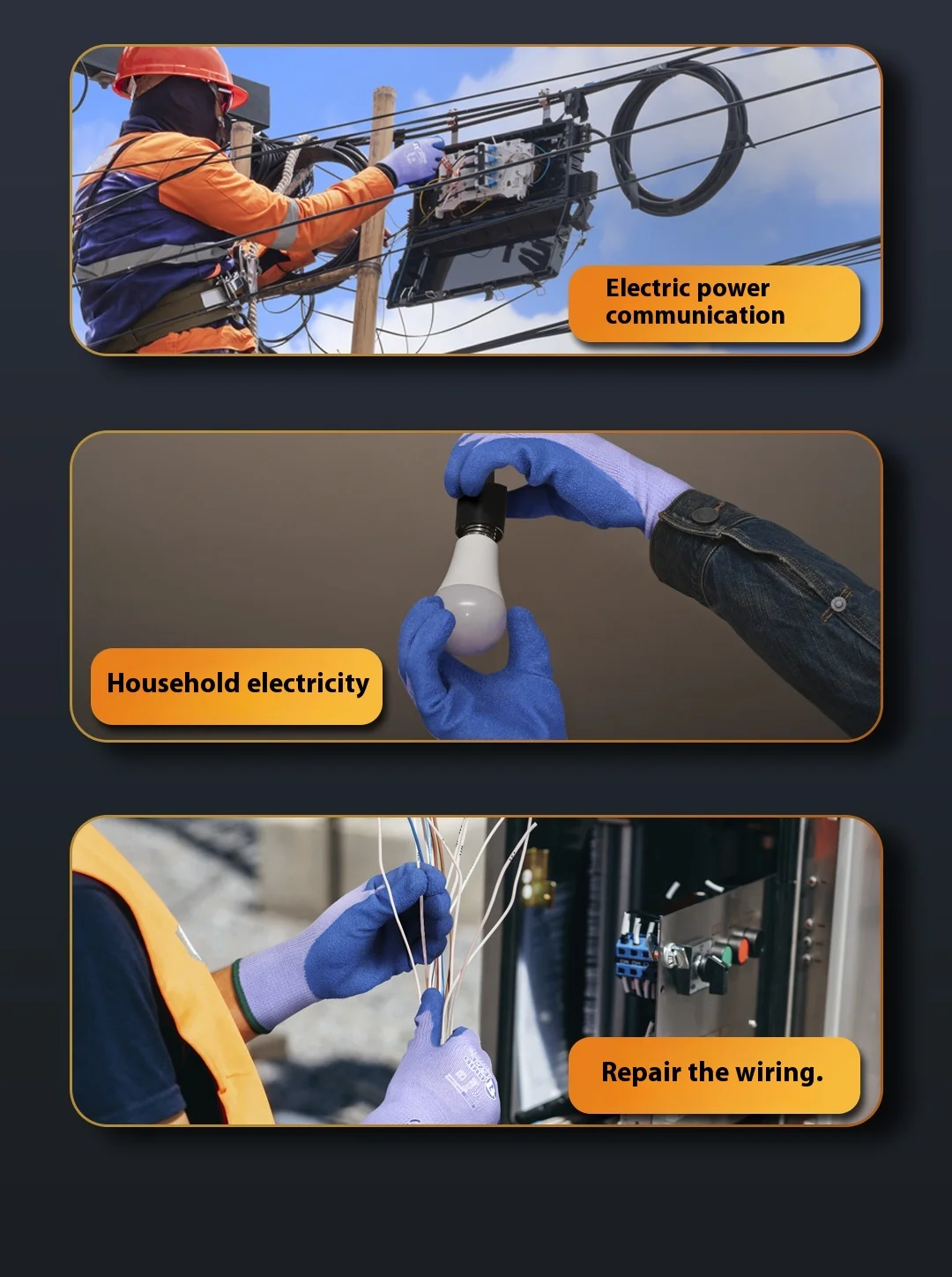 Electric power communication

Household electricity

Repair the wiring.