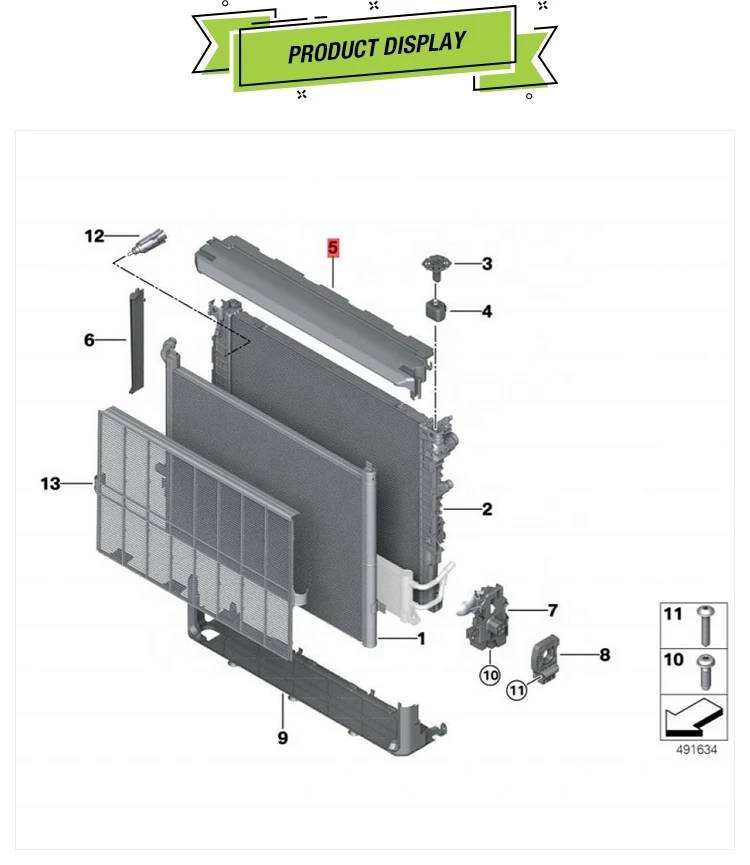 PRODUCT DISPLAY

12
5
3
4
6
13
2
7
1
8
10
11
9

11
10
491634