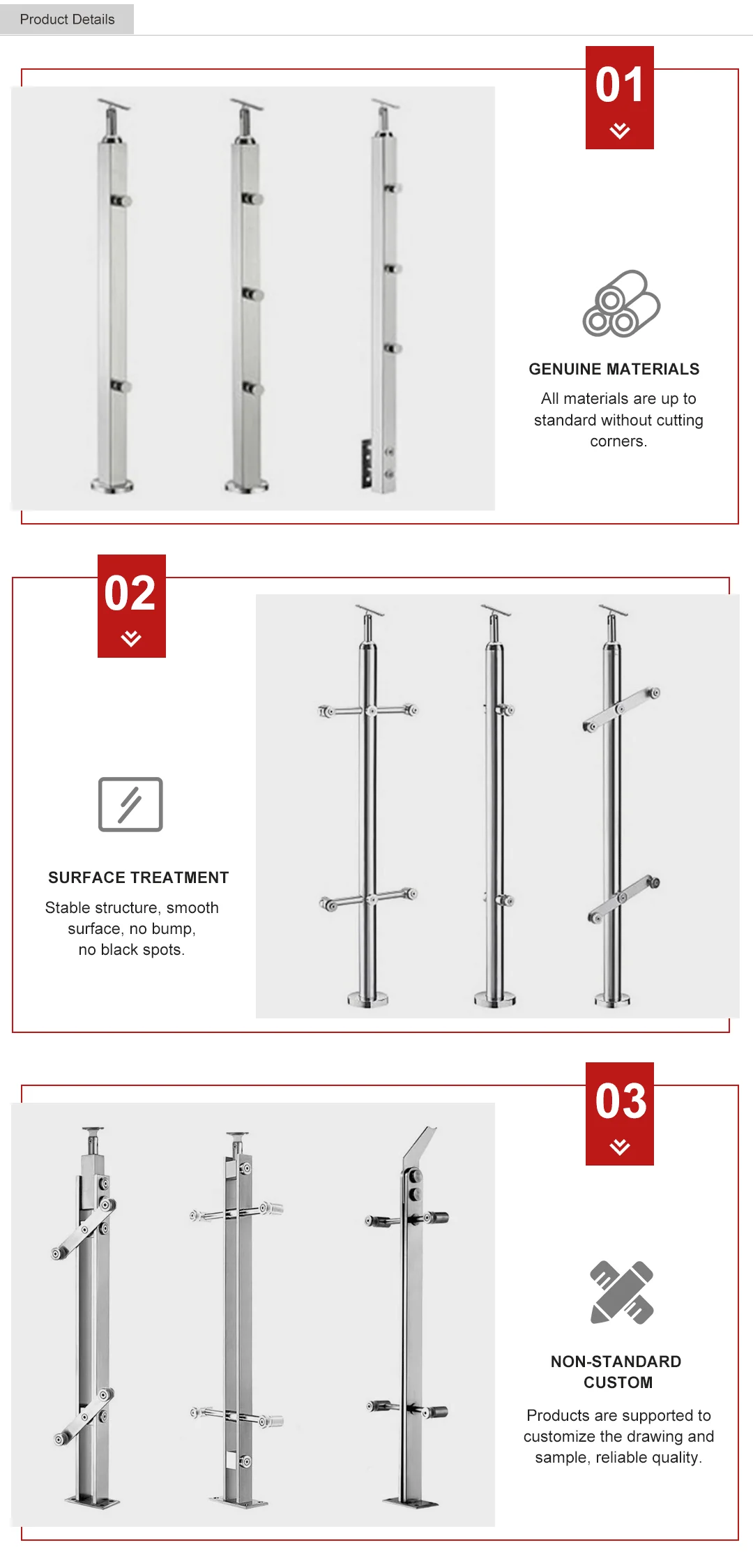 Product Details

01

GENUINE MATERIALS

All materials are up to standard without cutting corners.

02

SURFACE TREATMENT

Stable structure, smooth surface, no bump, no black spots.

03

NON-STANDARD CUSTOM

Products are supported to customize the drawing and sample, reliable quality.