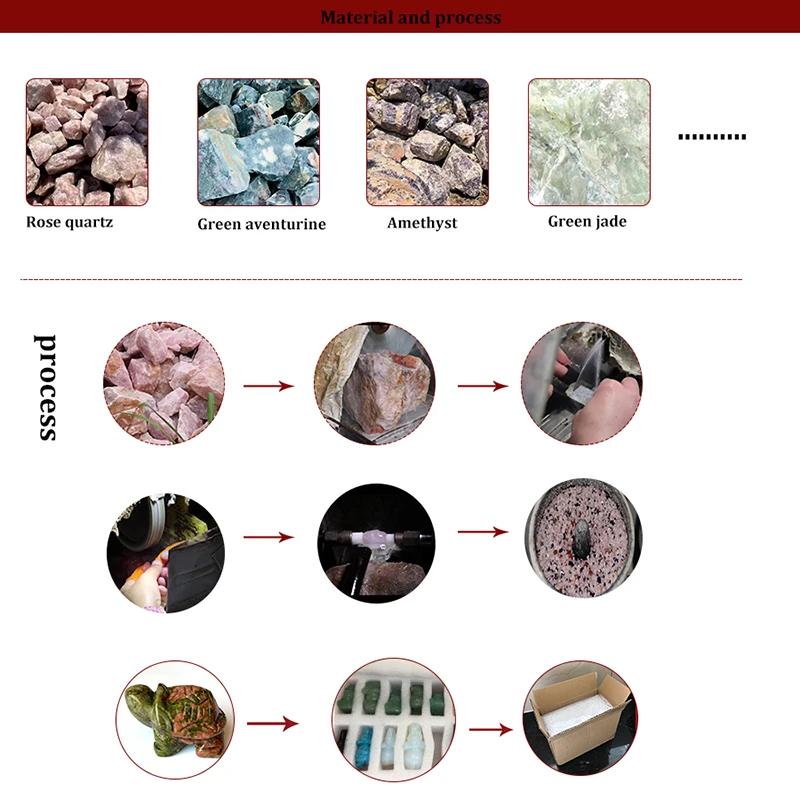 Material and process

Rose quartz

Green aventurine

Amethyst

Green jade

..........

process