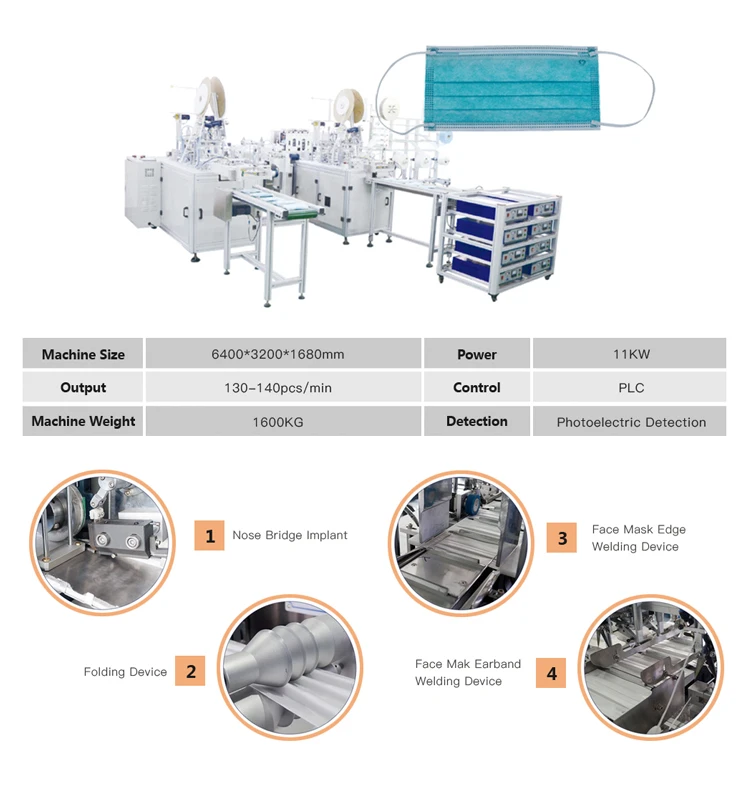 | Machine Size | 6400*3200*1680mm | Power | 11KW |
|---|---|---|---|
| Output | 130-140pcs/min | Control | PLC |
| Machine Weight | 1600KG | Detection | Photoelectric Detection |

1 Nose Bridge Implant

3 Face Mask Edge Welding Device

Folding Device 2

Face Mak Earband Welding Device 4