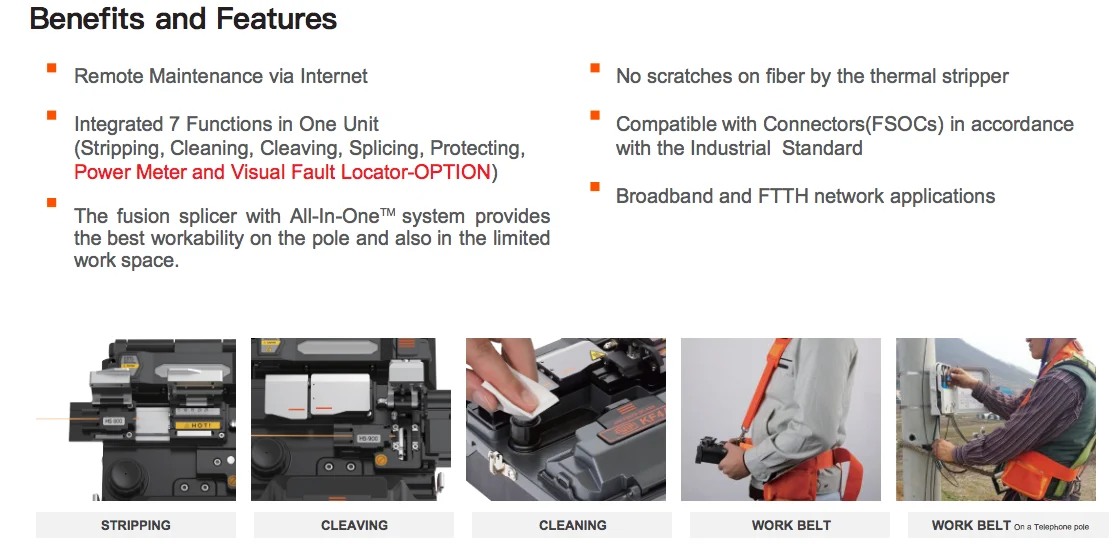 Benefits and Features

Remote Maintenance via Internet

Integrated 7 Functions in One Unit (Stripping, Cleaning, Cleaving, Splicing, Protecting, Power Meter and Visual Fault Locator-OPTION)

The fusion splicer with All-In-One™ system provides the best workability on the pole and also in the limited work space.

No scratches on fiber by the thermal stripper

Compatible with Connectors(FSOCs) in accordance with the Industrial Standard

Broadband and FTTH network applications

HS-900

HOT!

HS-900

KF4

STRIPPING

CLEAVING

CLEANING

WORK BELT

WORK BELT On a Telephone pole